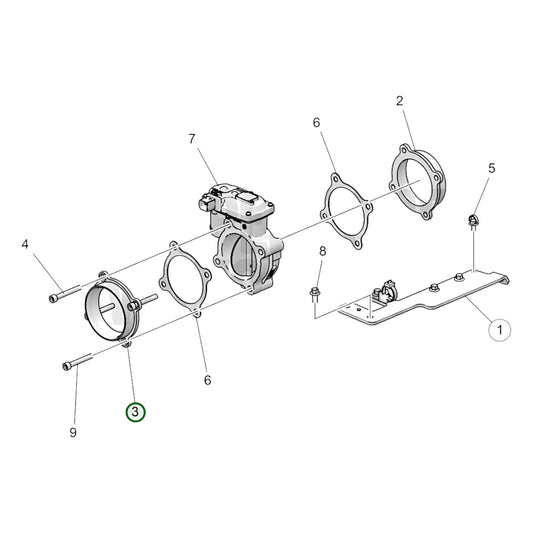 2
6
7
5
4
8
1
6
3
9