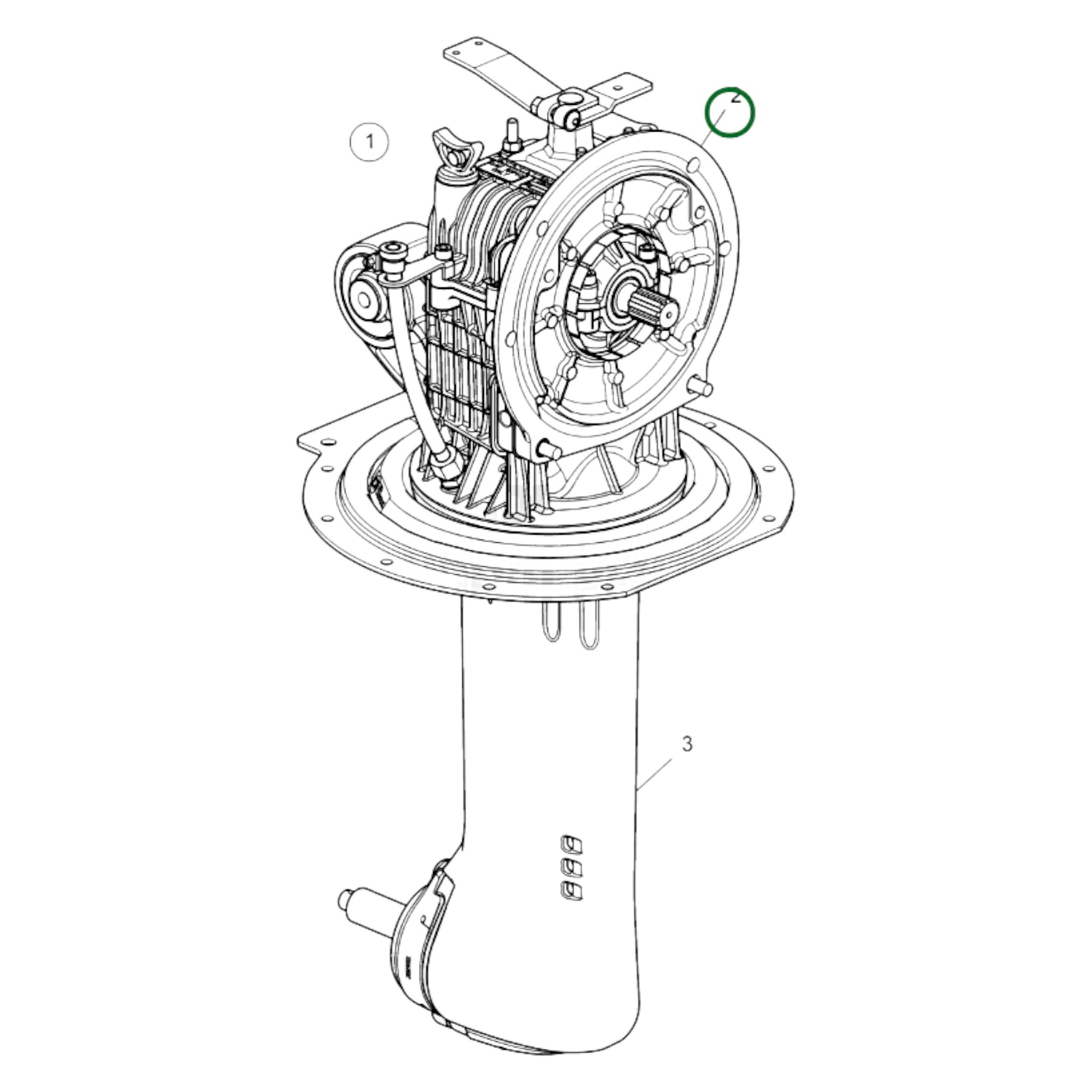 1

2

3