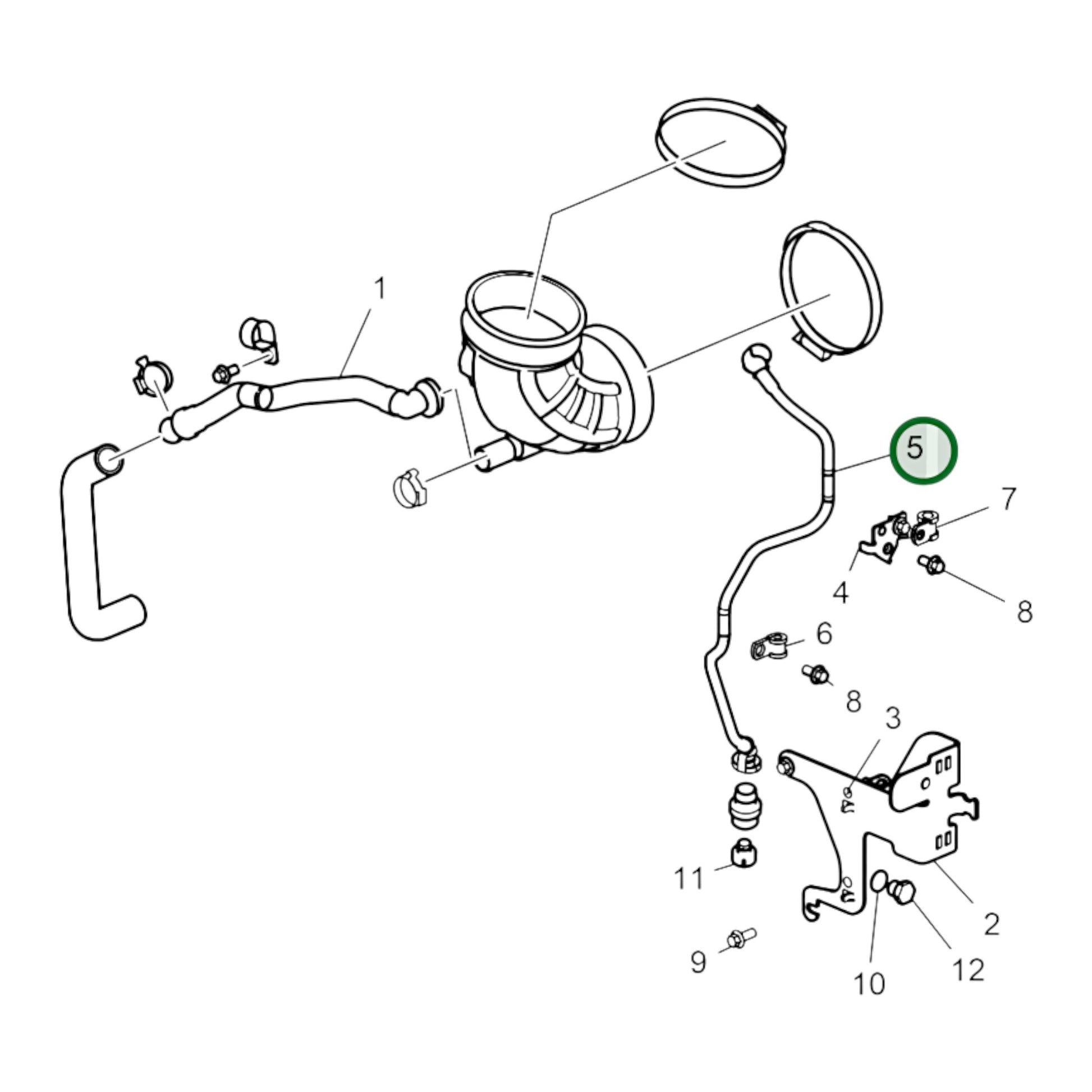 1
5
7
4
8
6
8
3
11
2
9
10
12