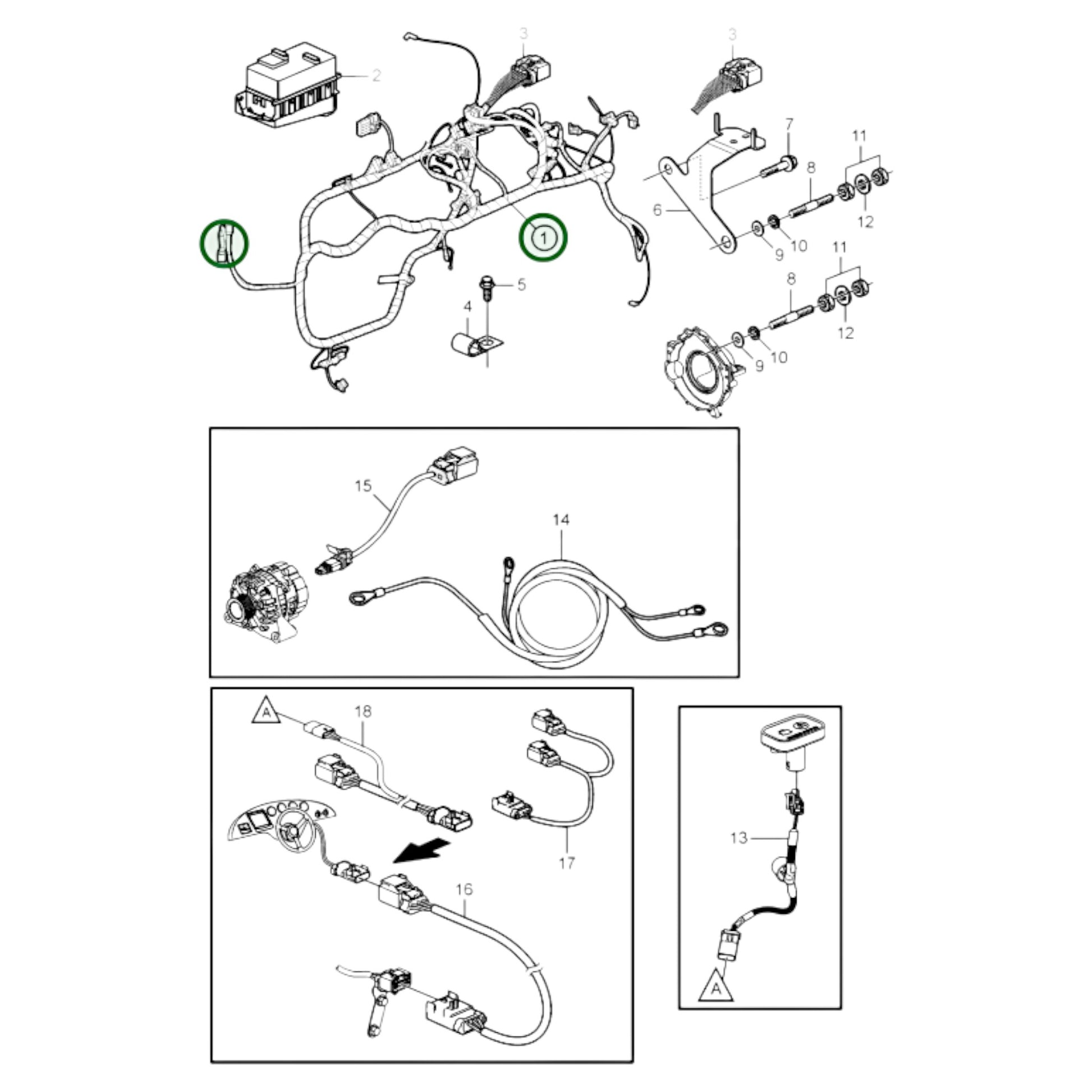 3
3
2
7
11
8
6
1
12
9
10
11
5
8
4
12
9
10
15
14
A
18
17
16
13
A