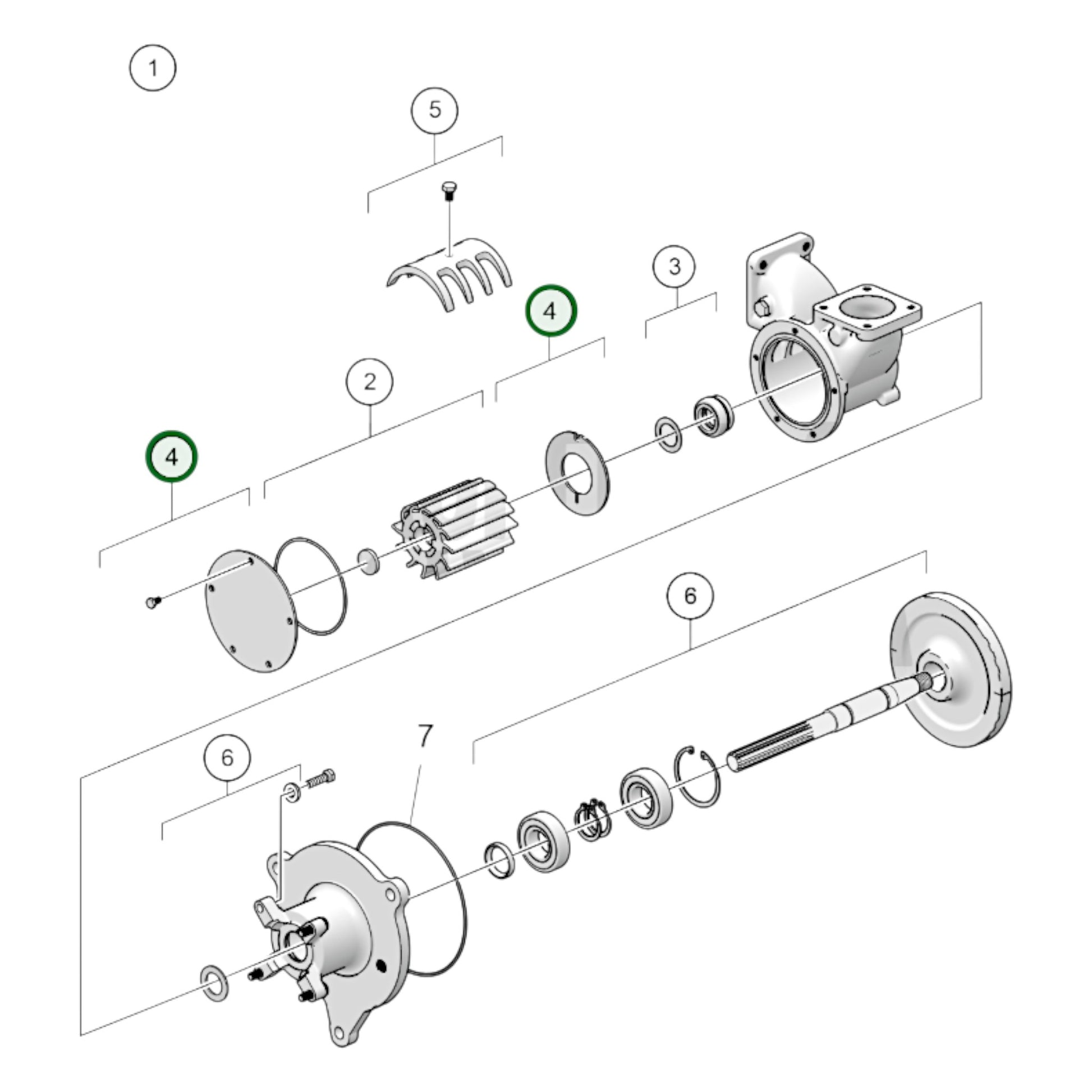 1
5
3
4
2
4
6
7
6