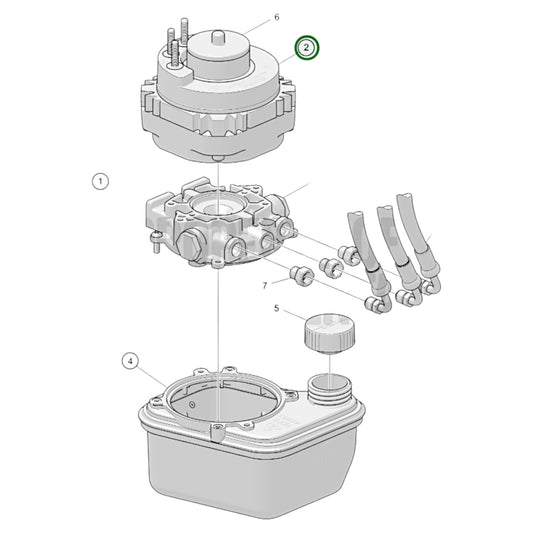 6
2
1
7
5
4