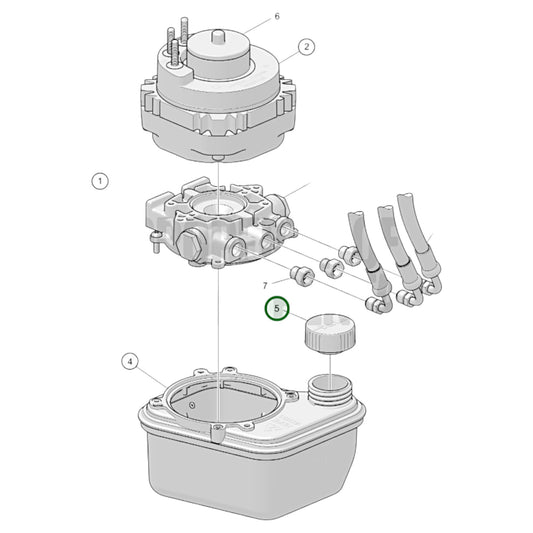 6
2
1
7
5
4