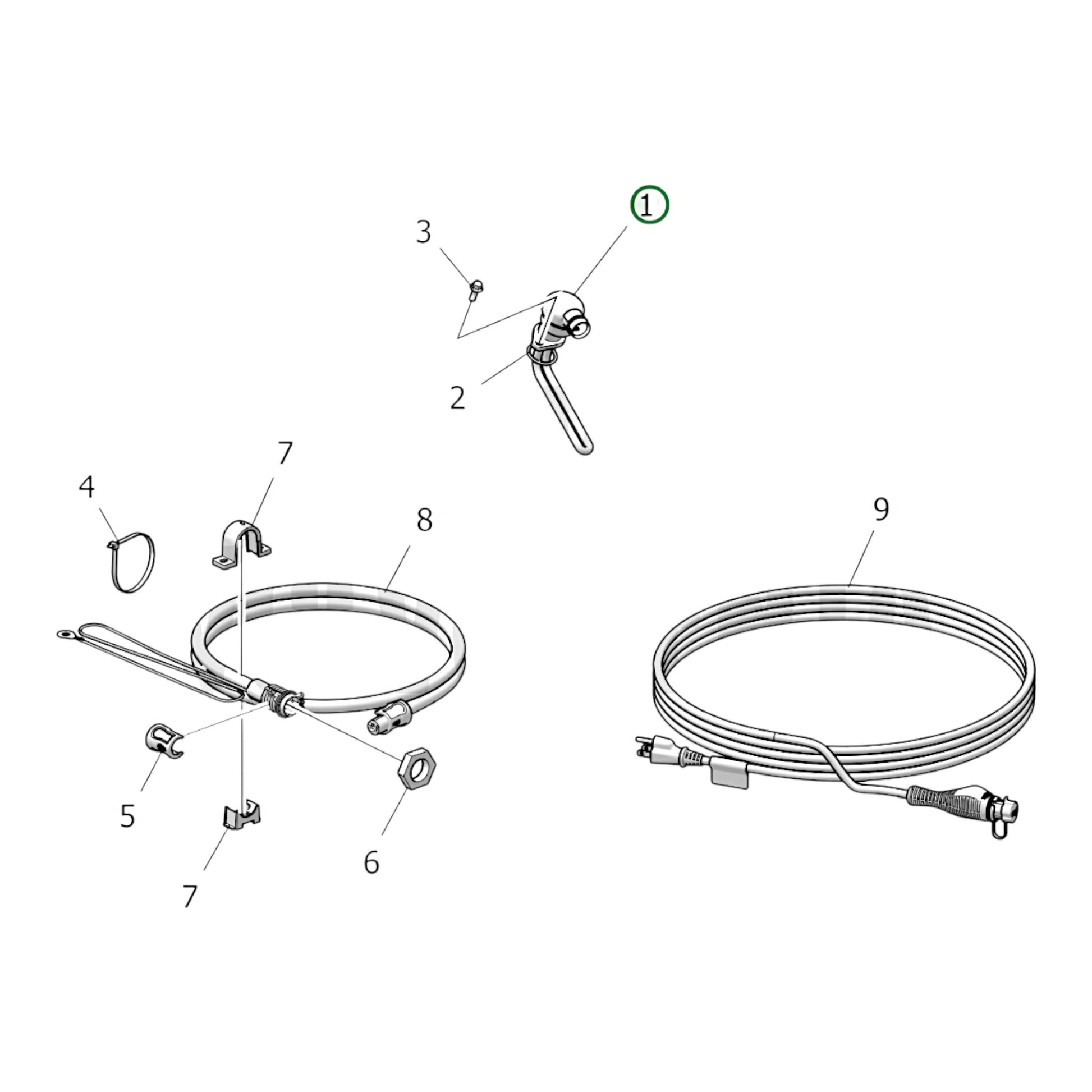 1
3
2
7
4
8
9
5
6
7