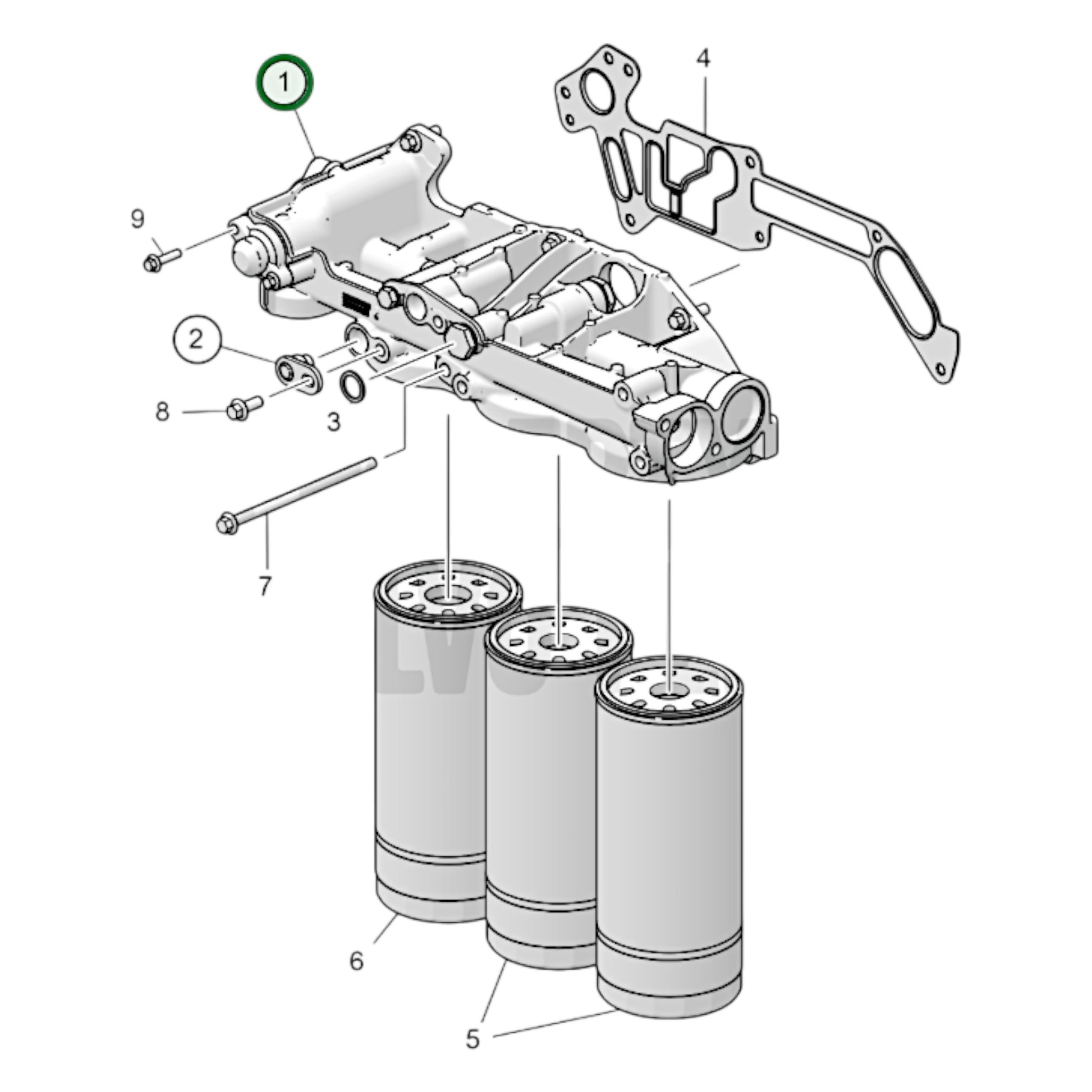 1
4
9
2
8
3
7
6
5