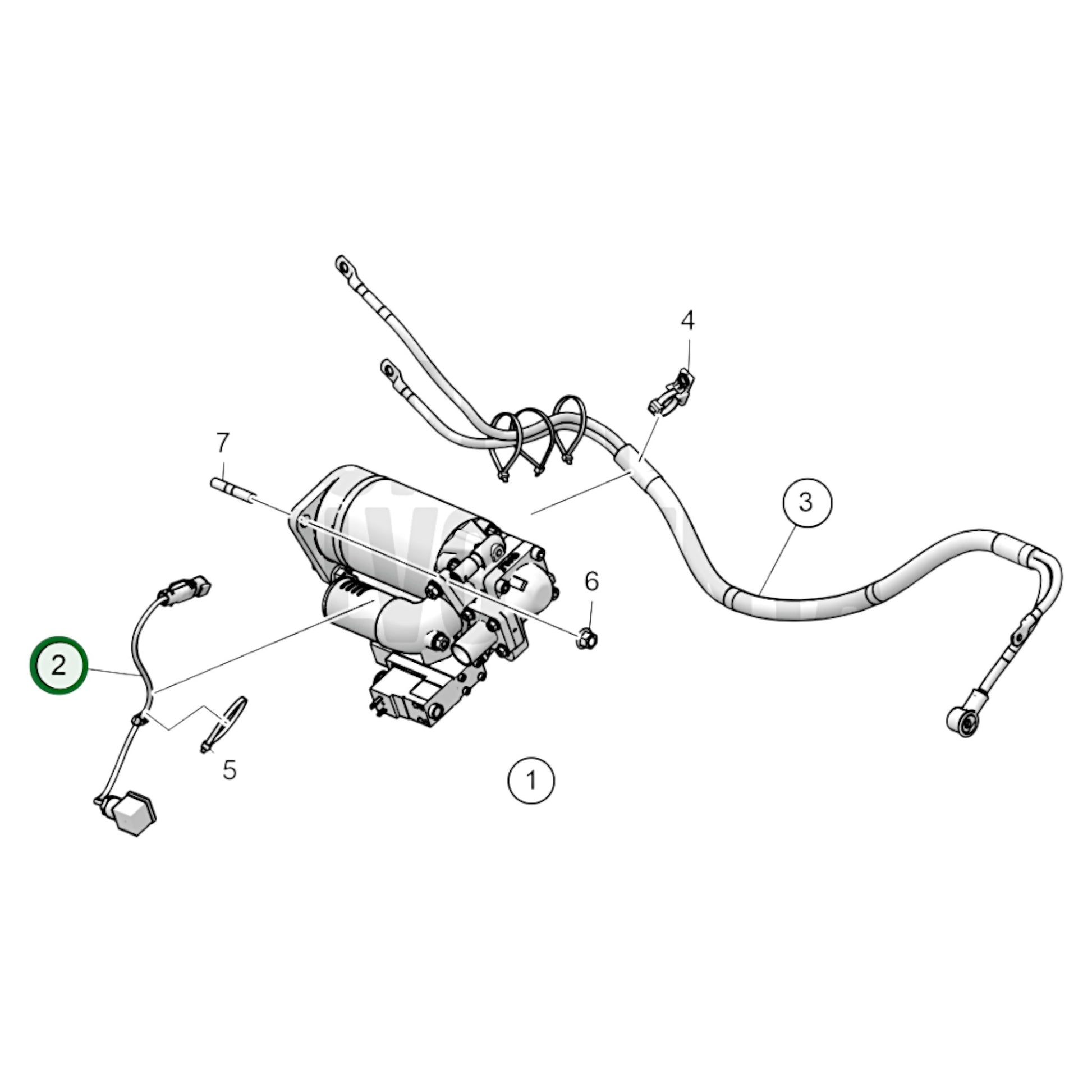 4
7
3
6
2
5
1