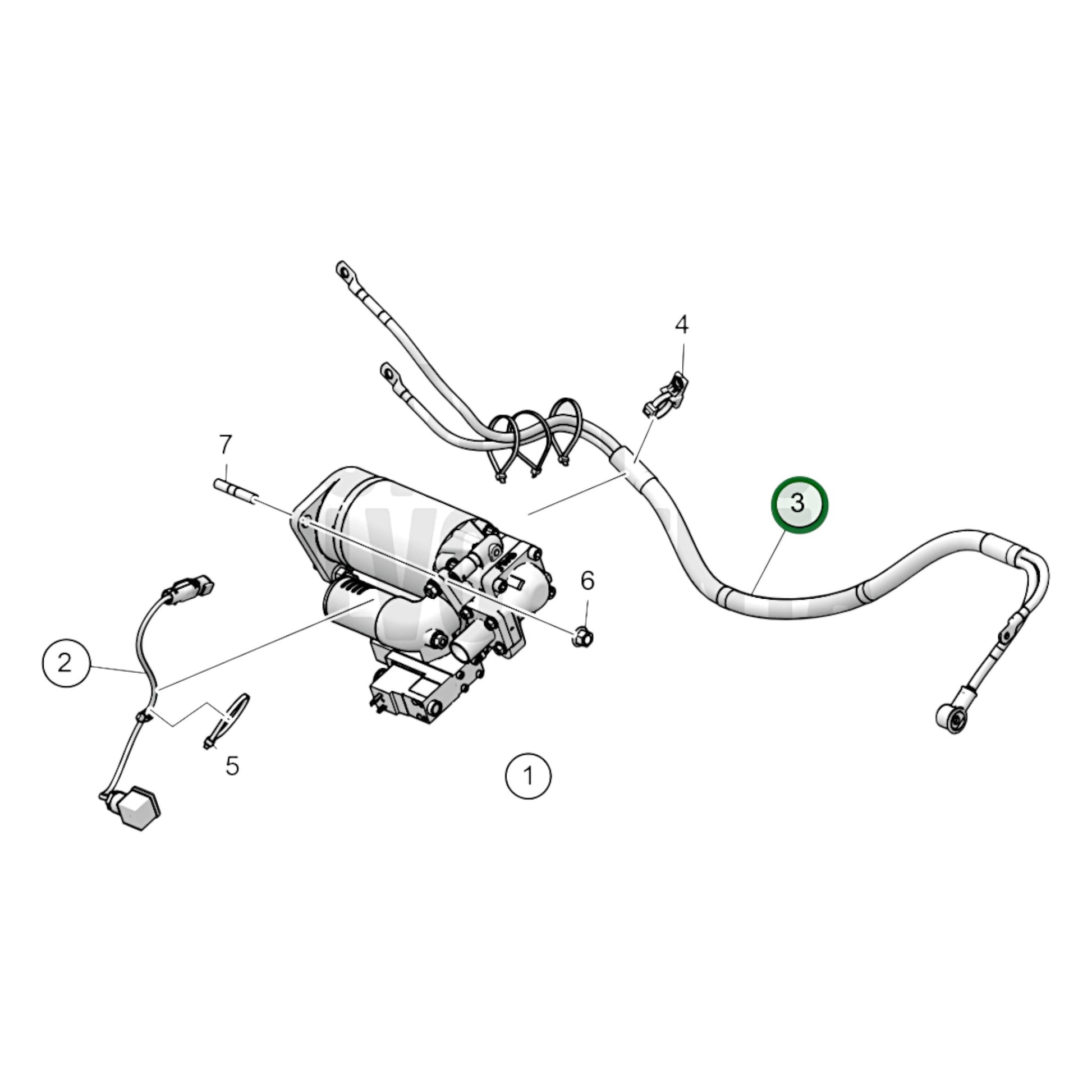 4
7
3
6
2
5
1