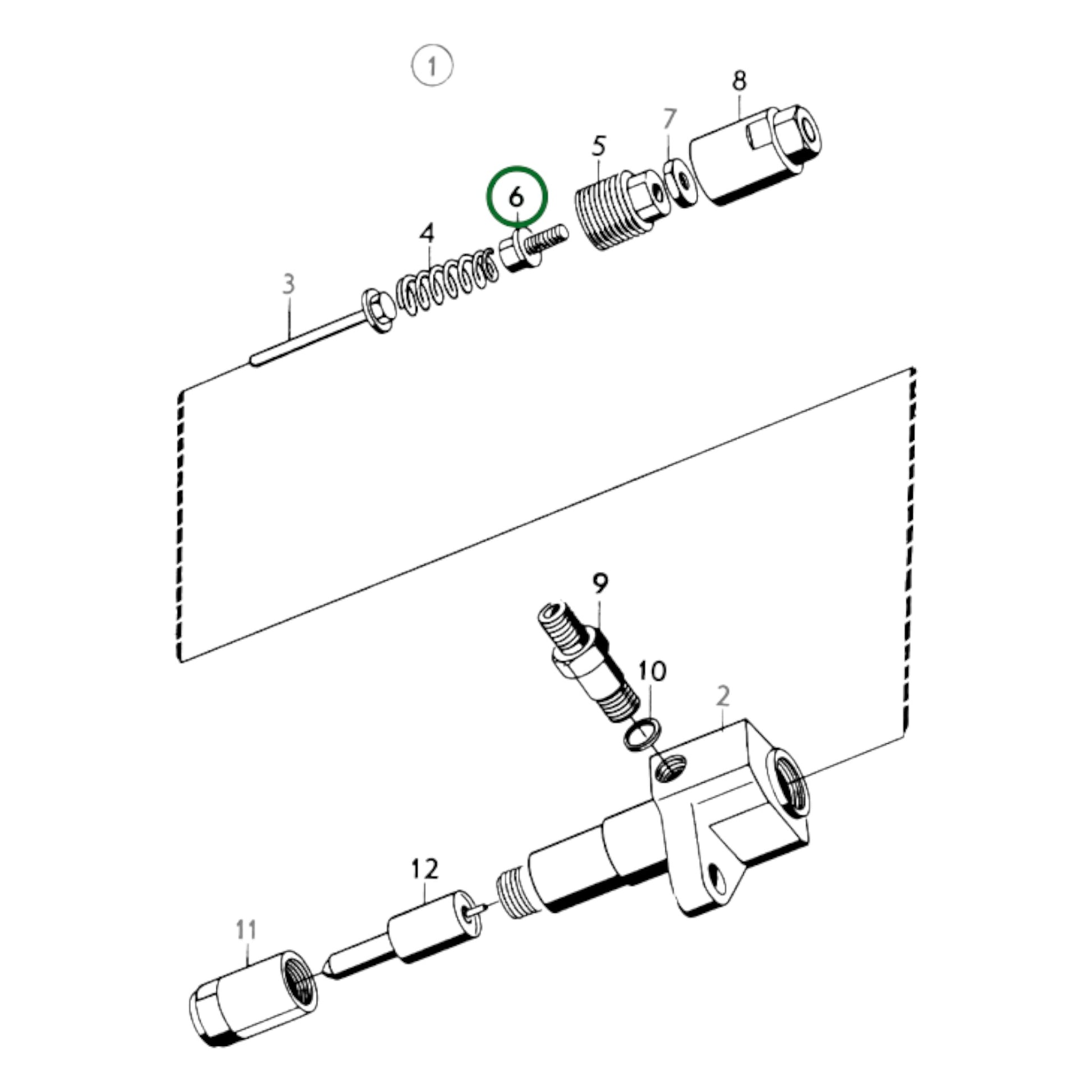 1

8

7

5

6

4

3

9

10

2

12

11