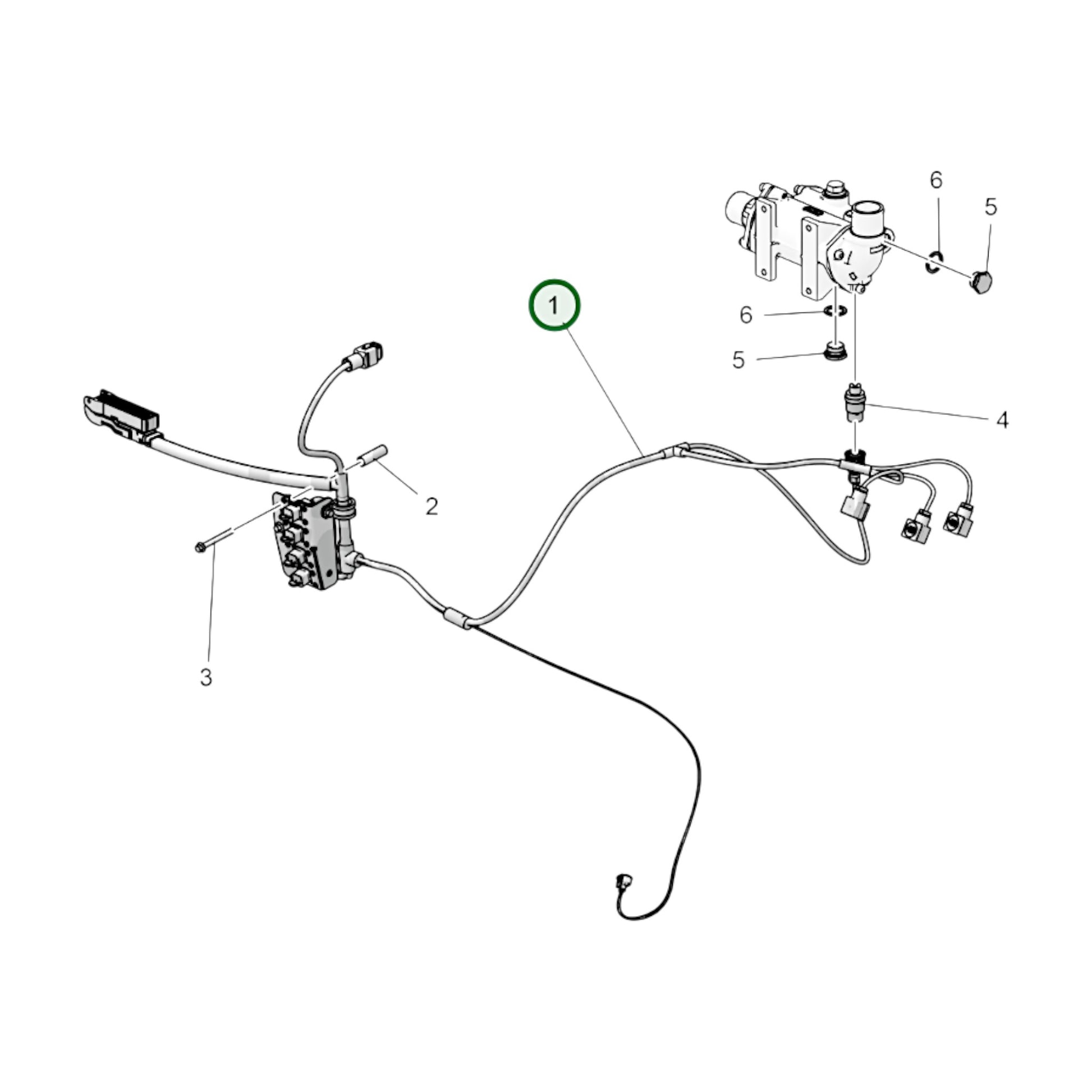 6
5
1
6
5
4
2
3