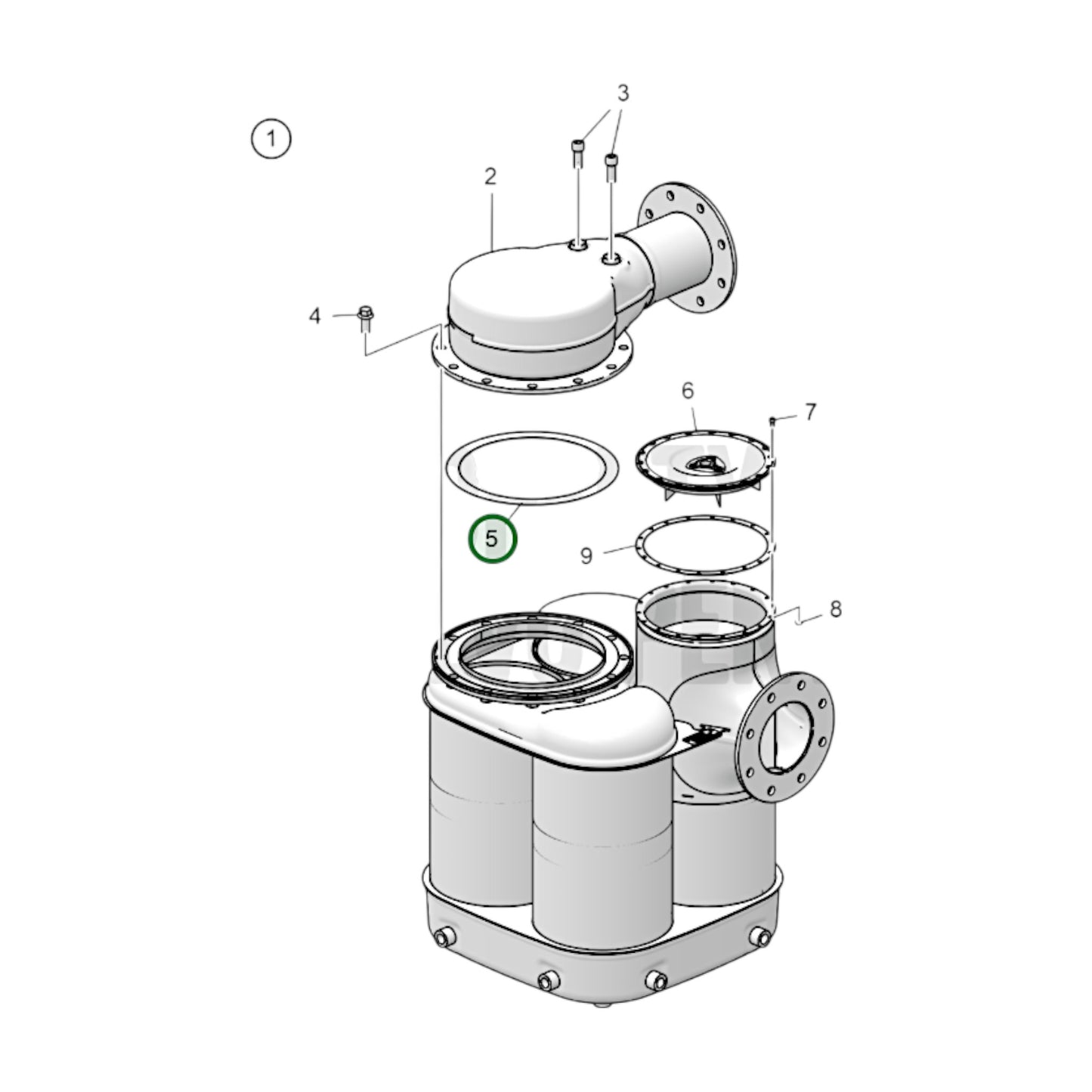 1
3
2
4
6
7
5
9
8