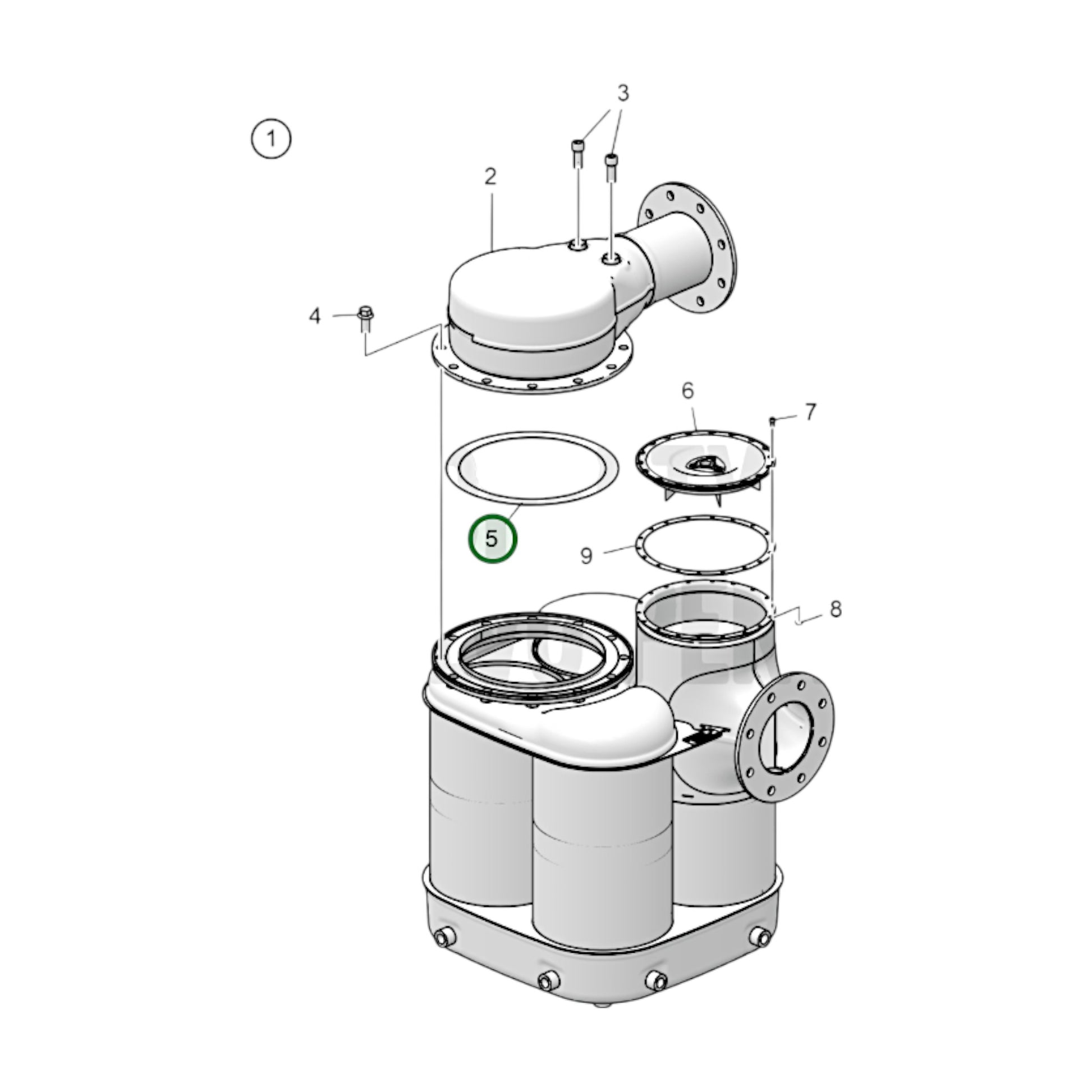 1
3
2
4
6
7
5
9
8