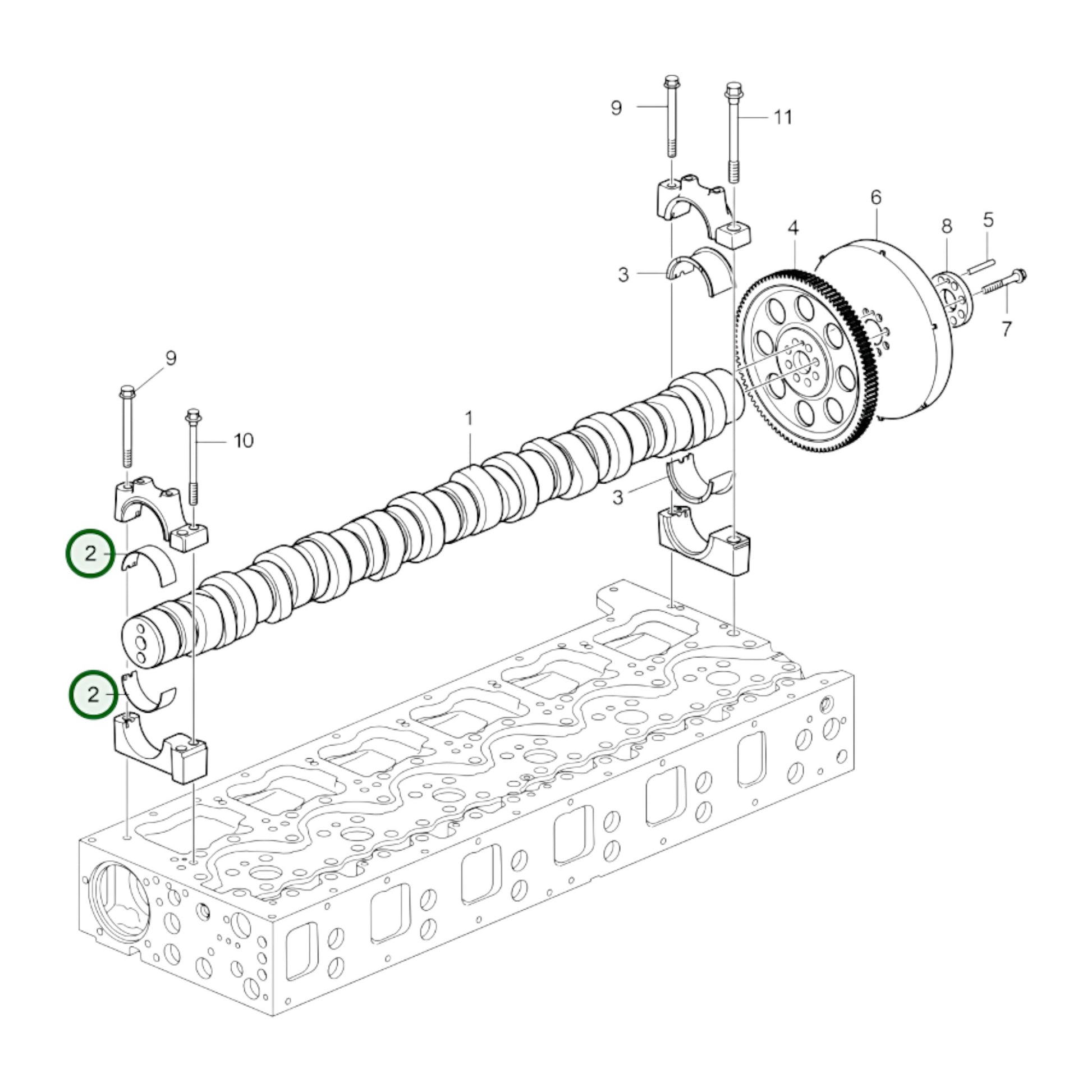 9
11
6
4
8
5
3
7
9
1
10
3
2
2