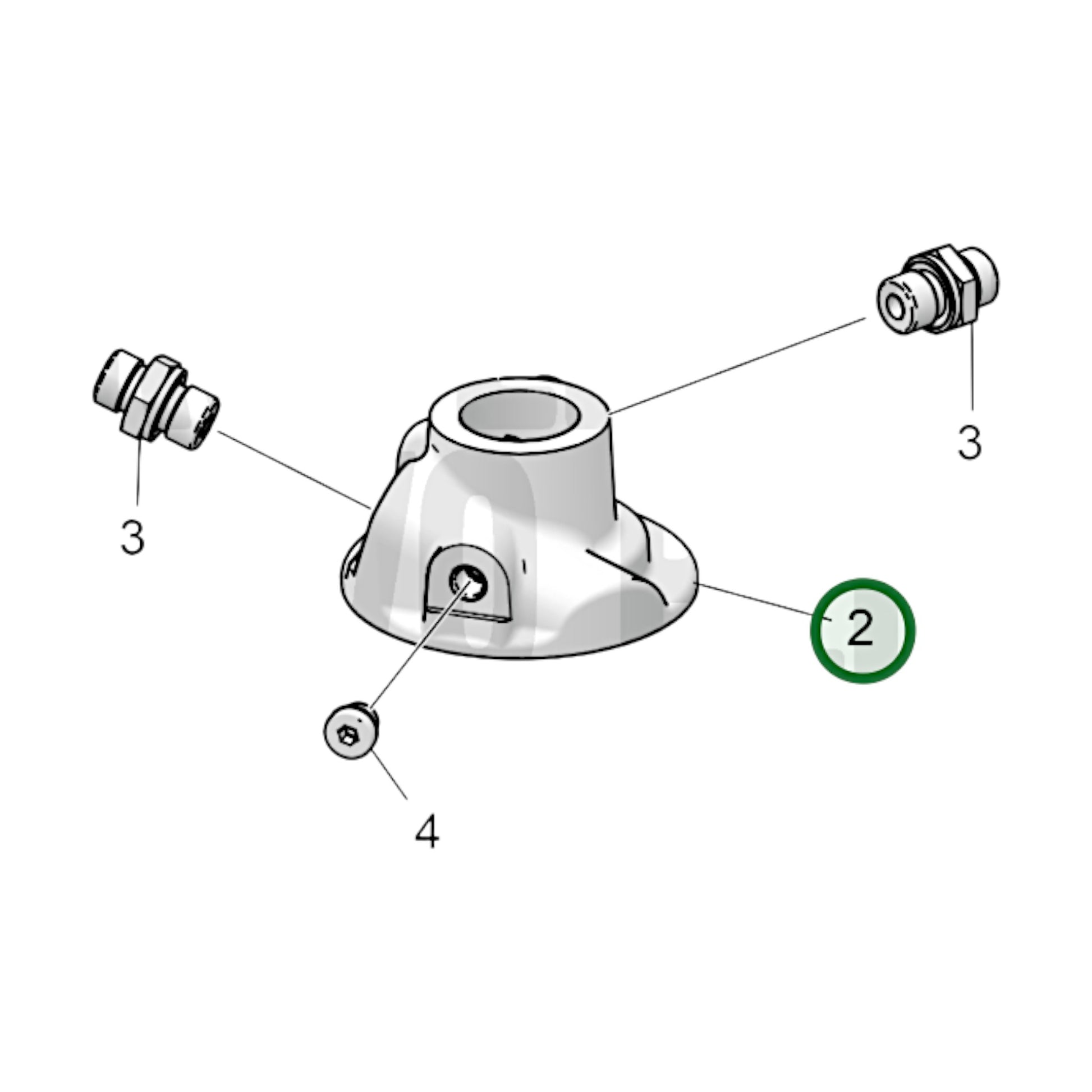 3

3

2

4