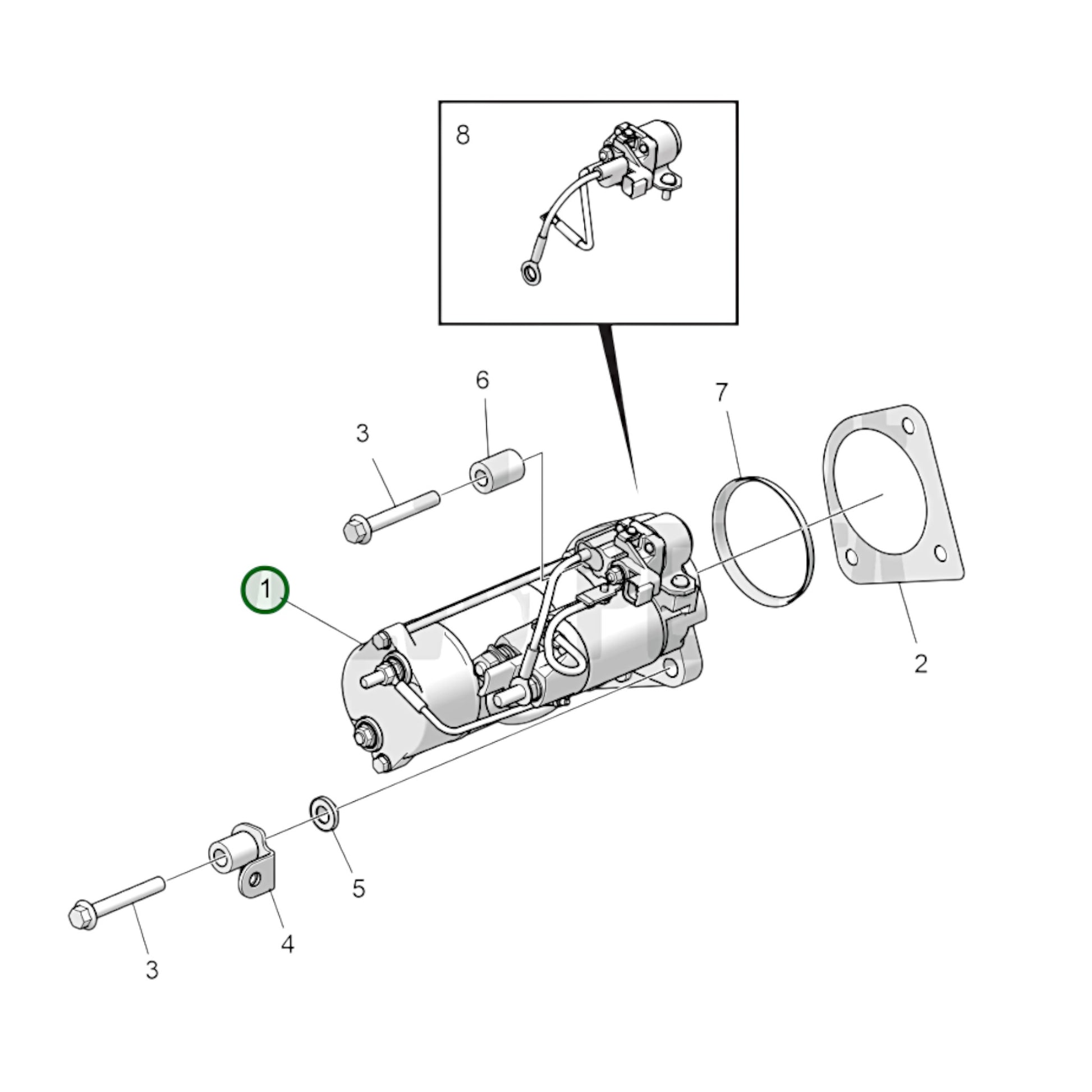 8
6
7
3
1
2
5
4
3