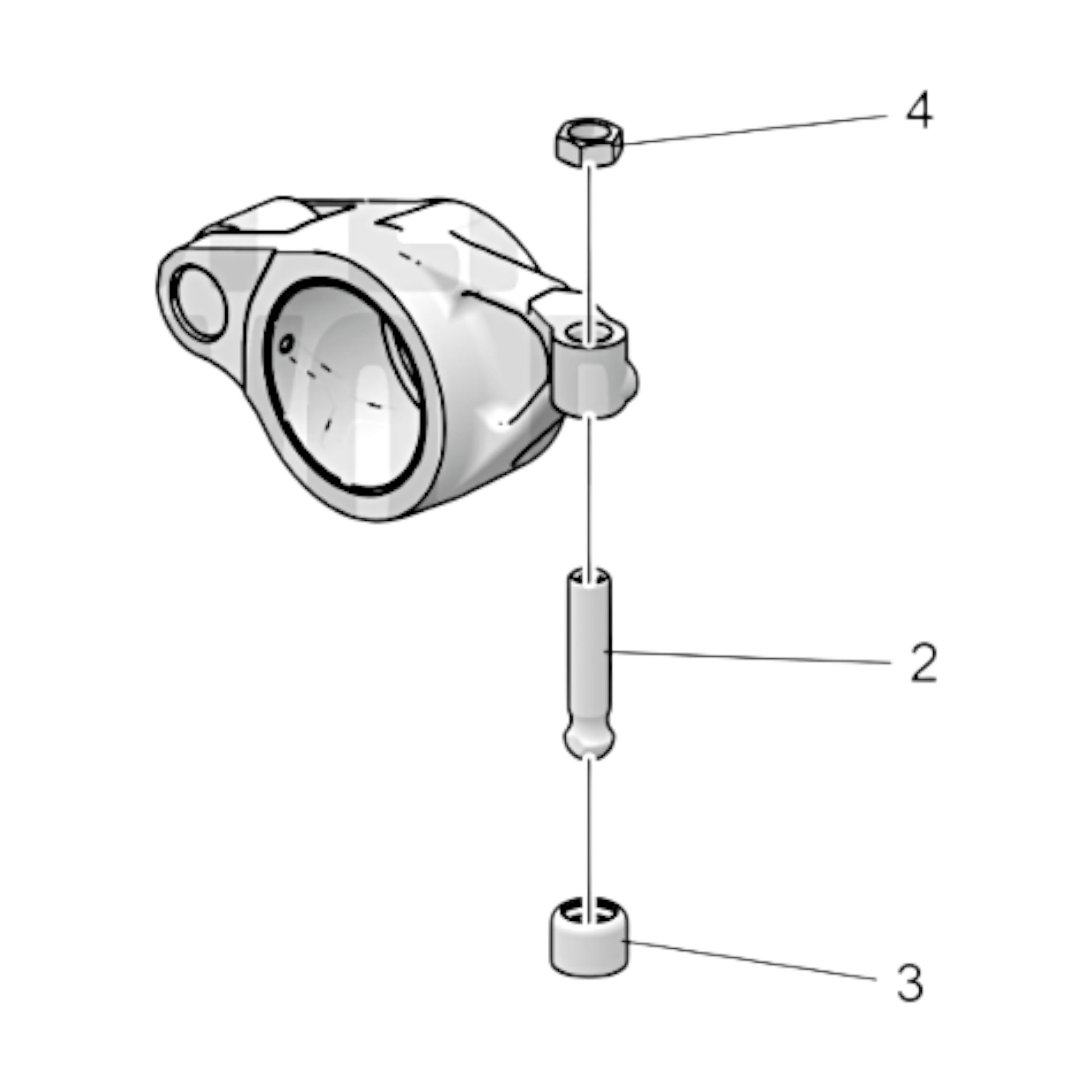 4

2

3