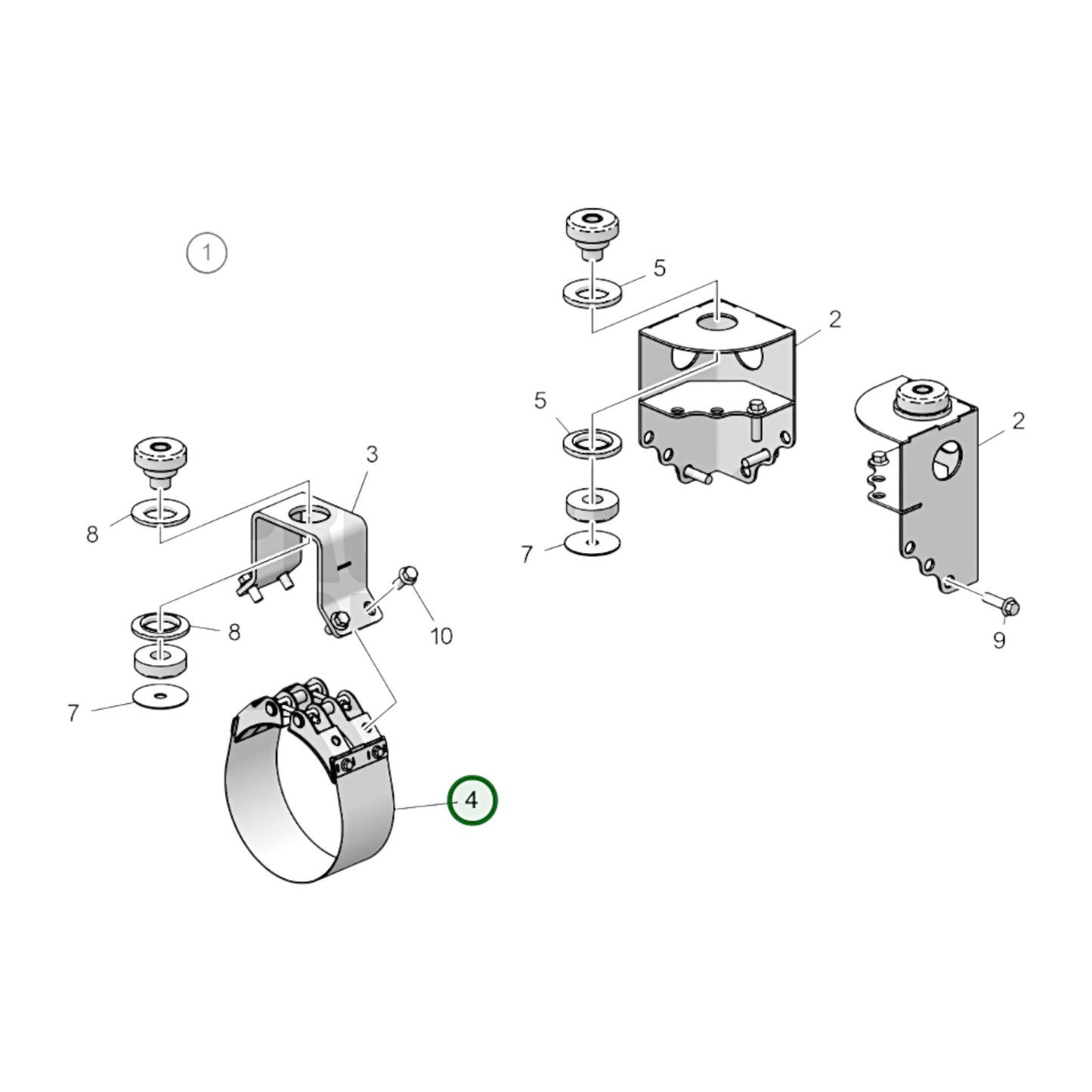 1
5
2
5
2
3
8
7
8
10
9
7
4