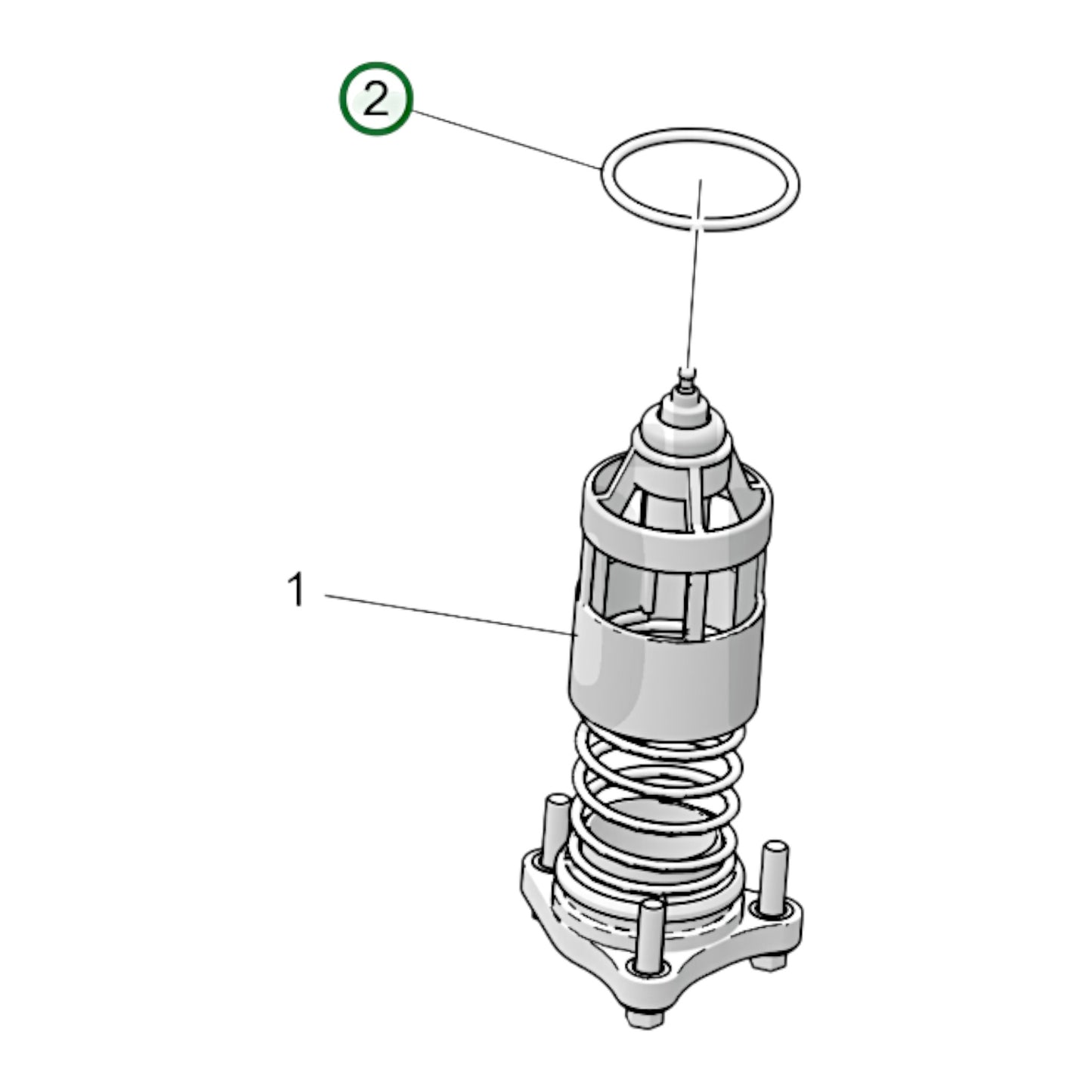 2

1