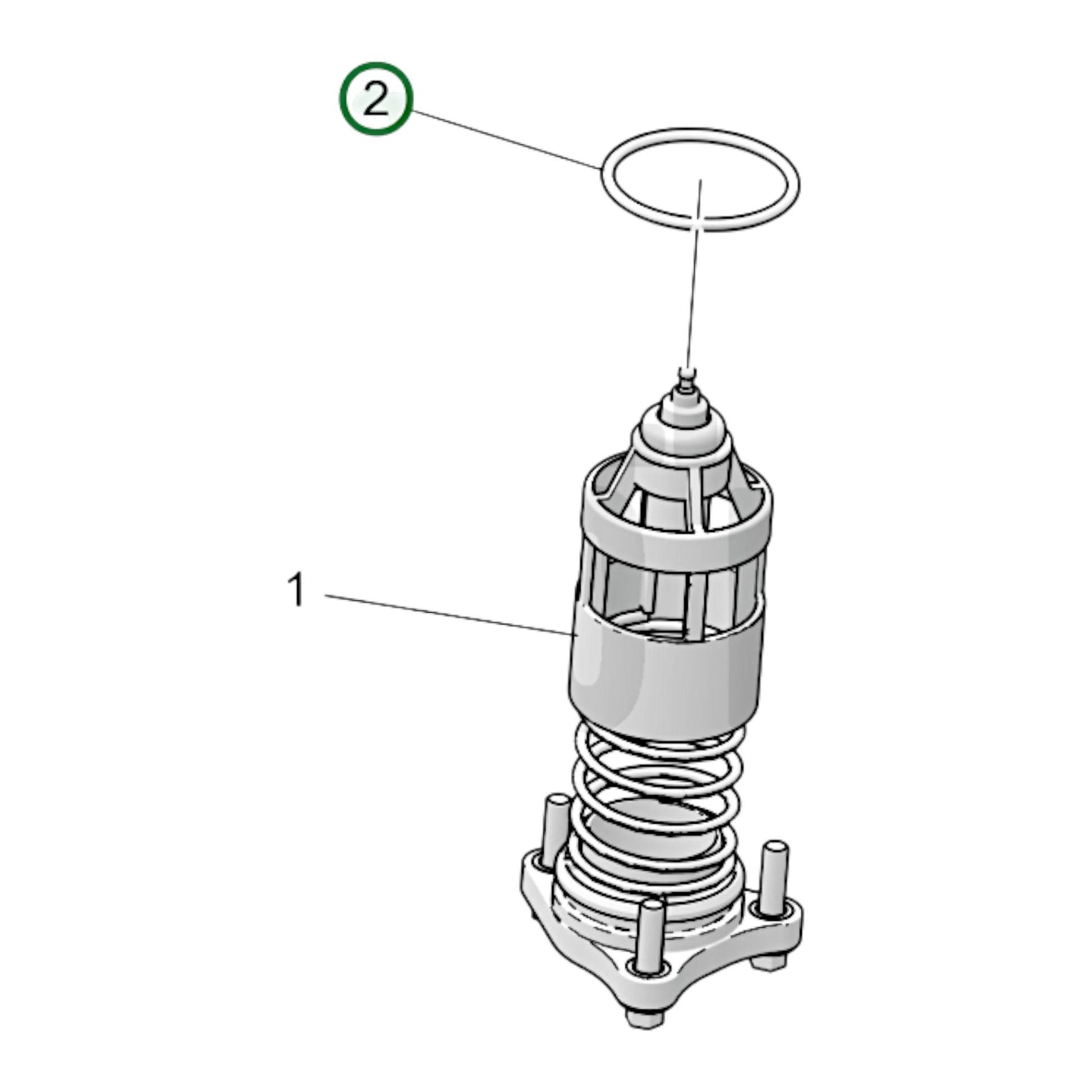 2

1