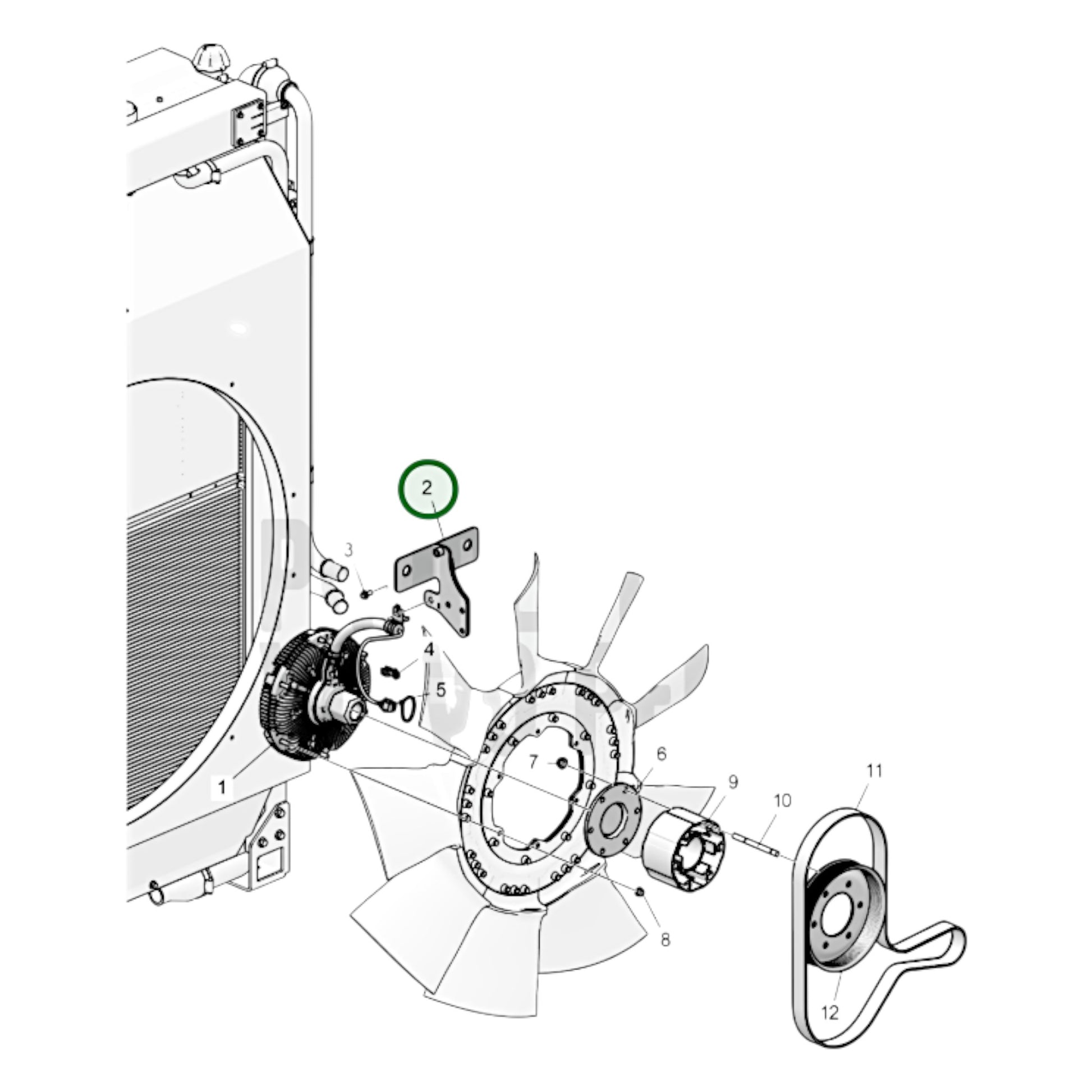 2
3
4
5
1
7
6
9
10
11
8
12