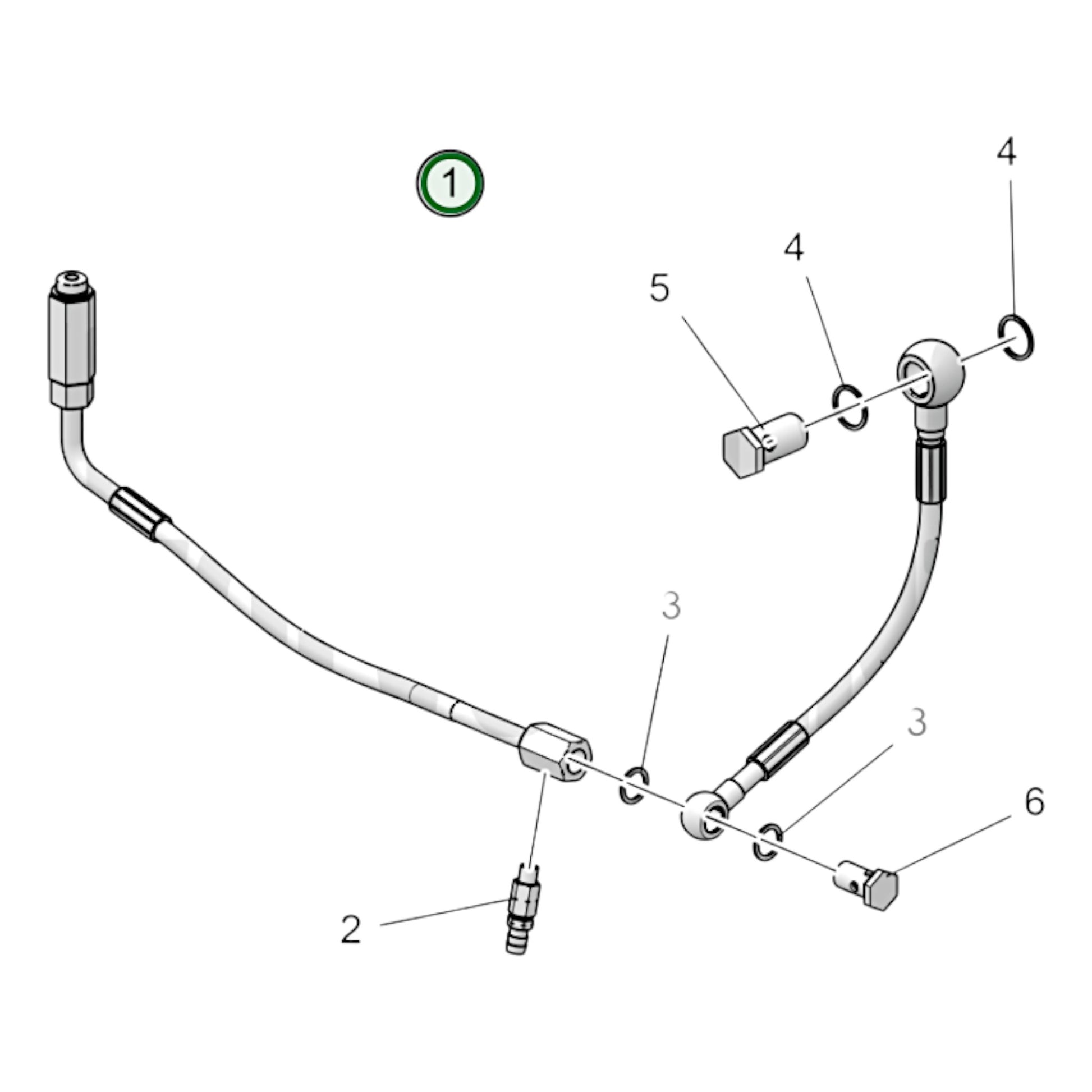 1

4

4

5

3

3

6

2