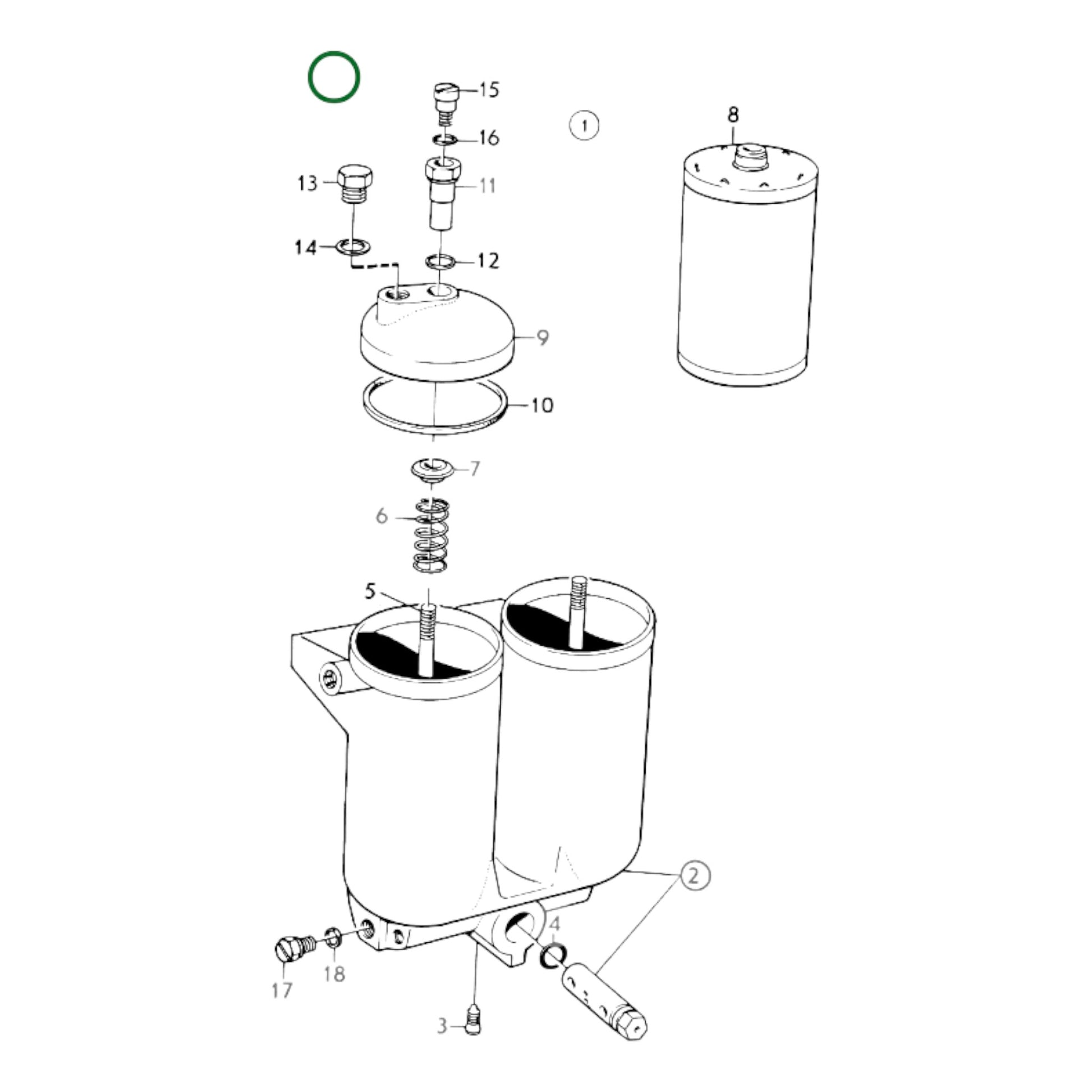 15
1
8
16
13
11
14
12
9
10
7
6
5
2
4
17
18
3