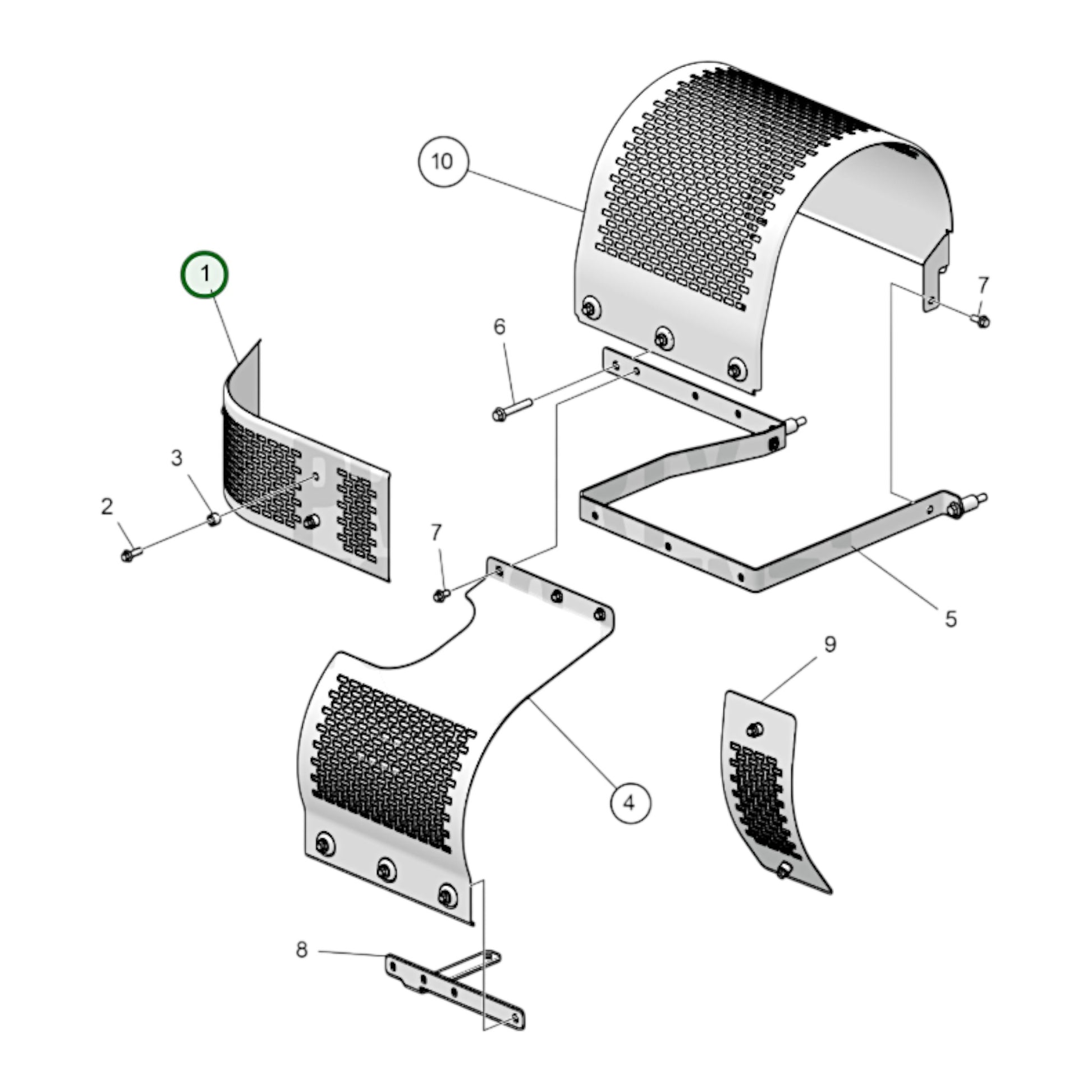 10
1
7
6
3
2
7
5
9
4
8