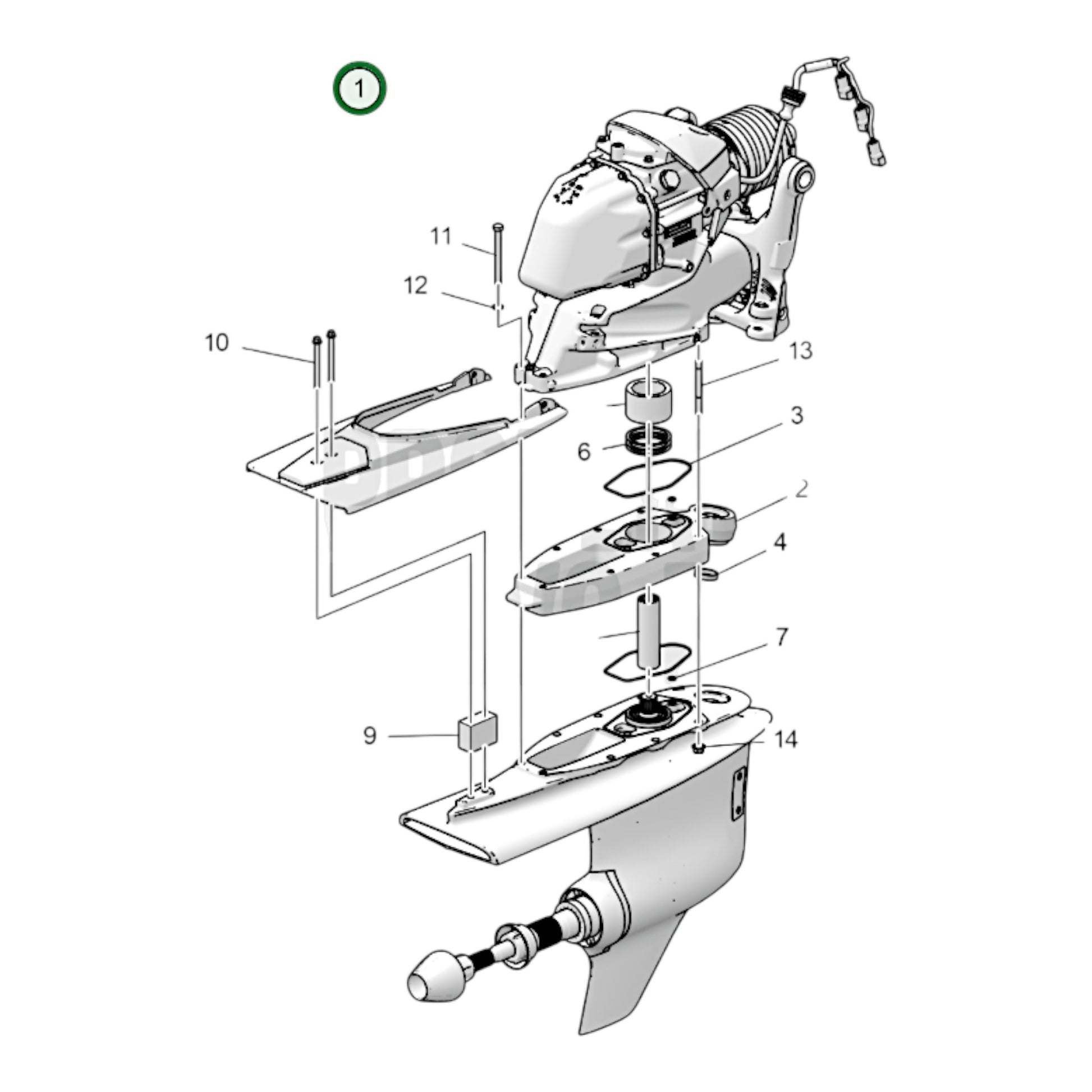 1
11
12
10
13
3
6
2
4
7
9
14