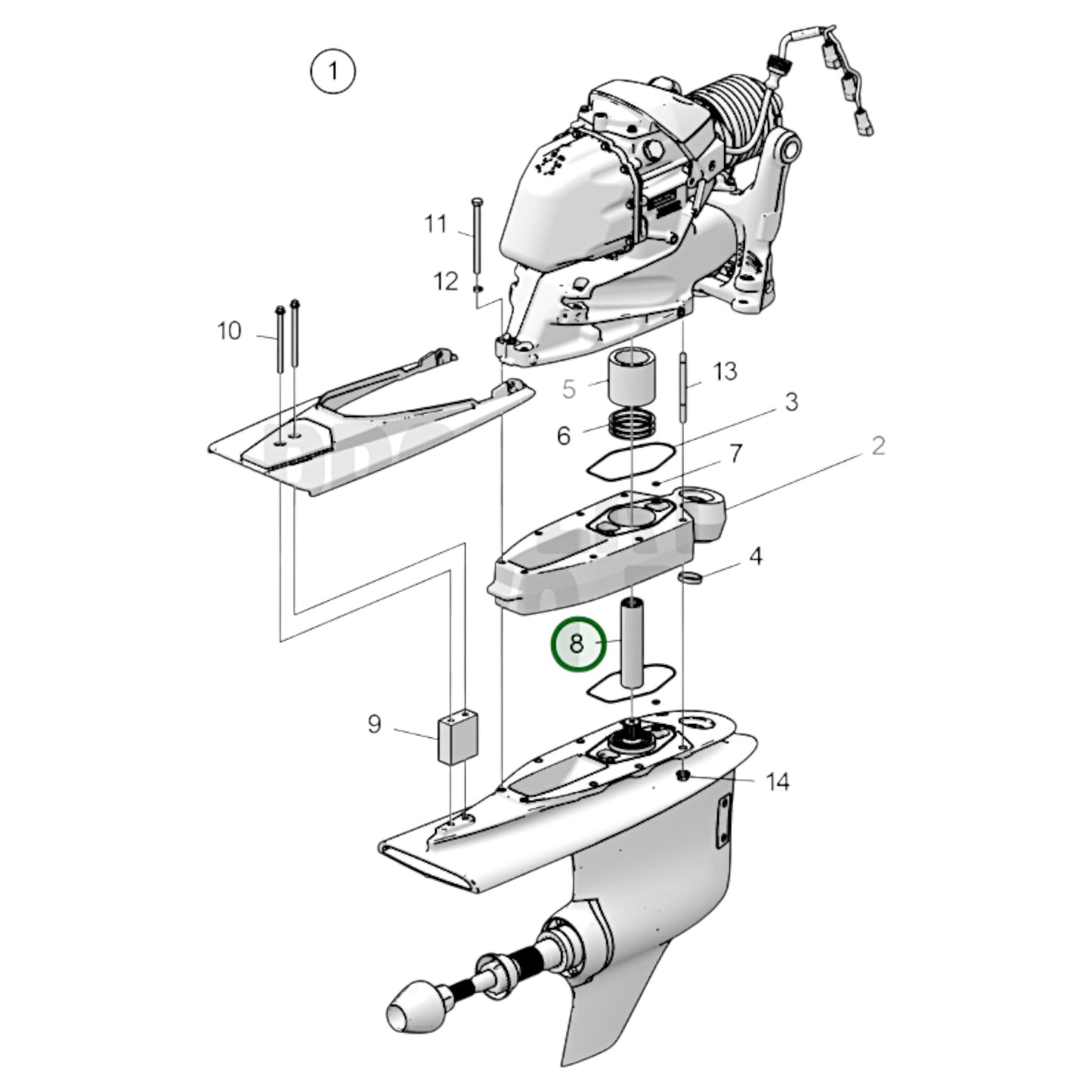 1

11

12

10

5

13

3

6

7

2

4

8

9

14