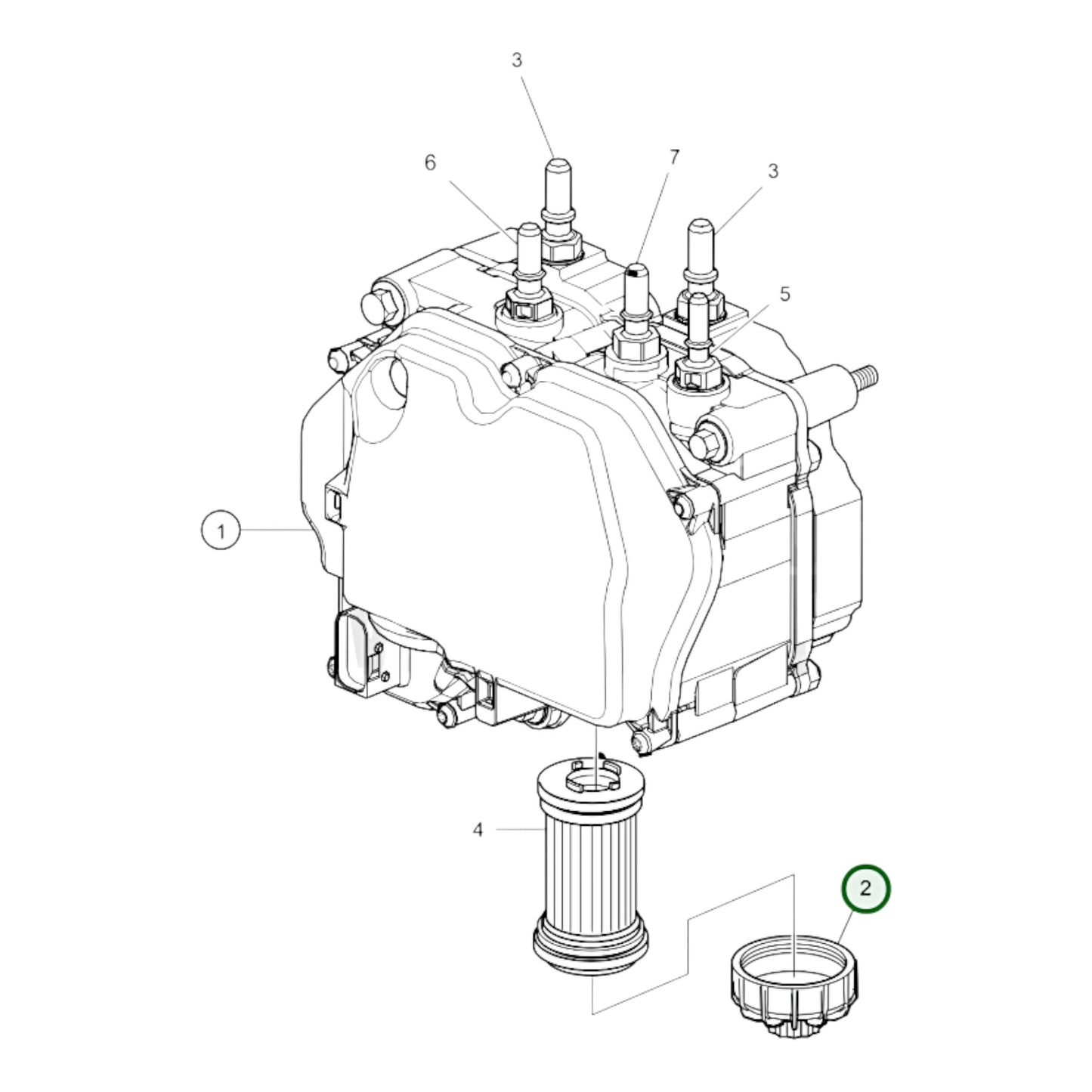 3

6

7

3

5

1

4

2