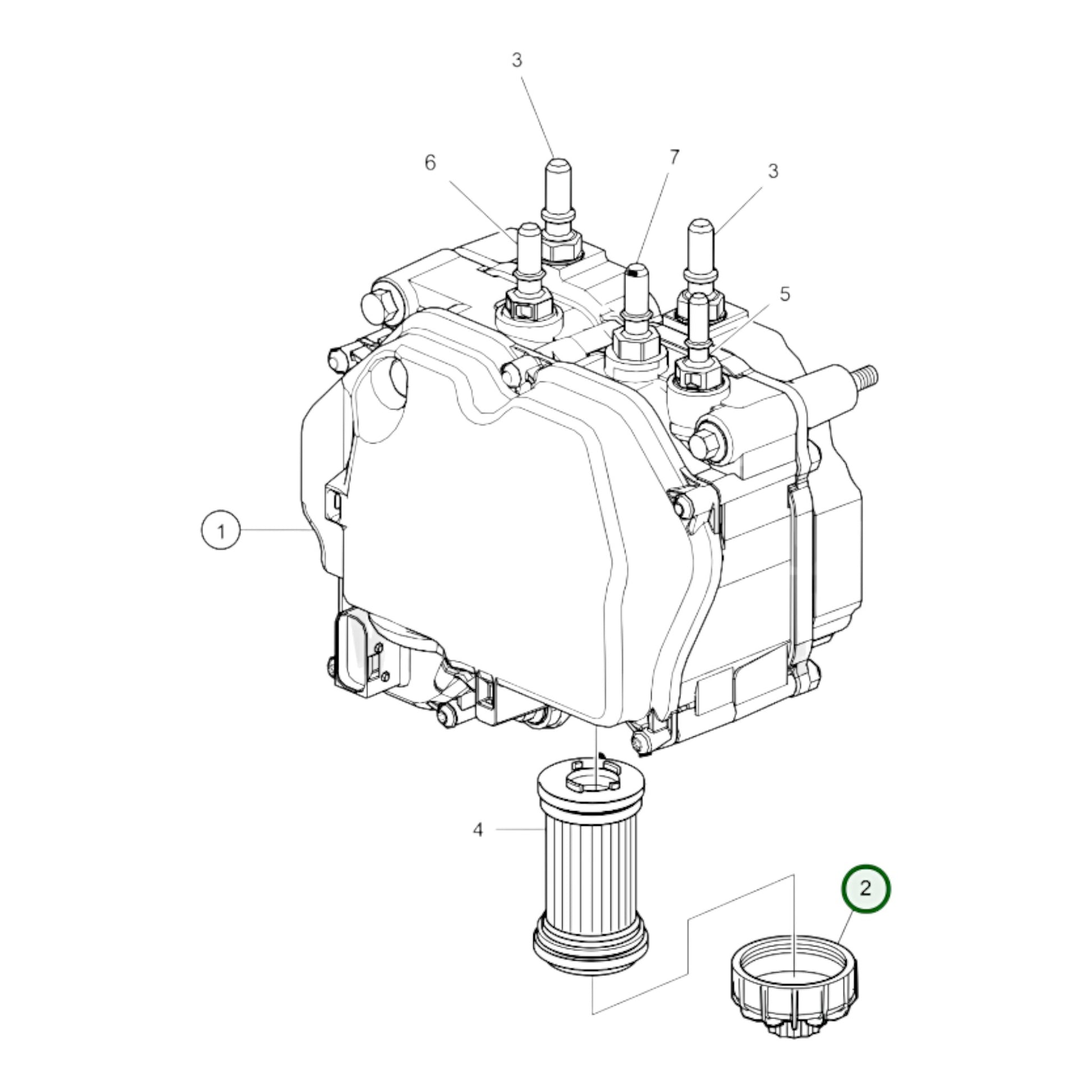 3
6
7
3
5
1
4
2