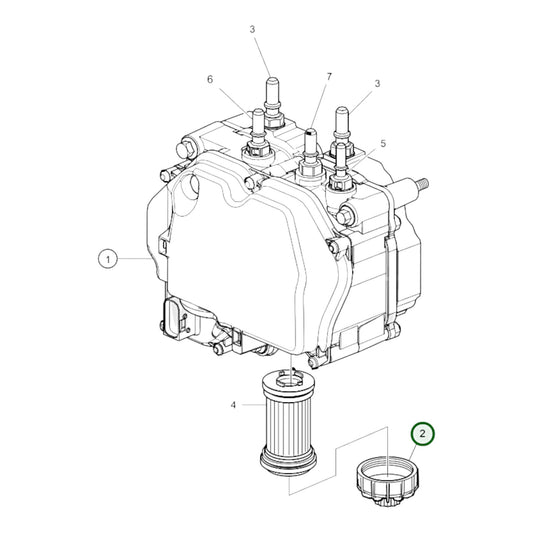 3
6
7
3
5
1
4
2