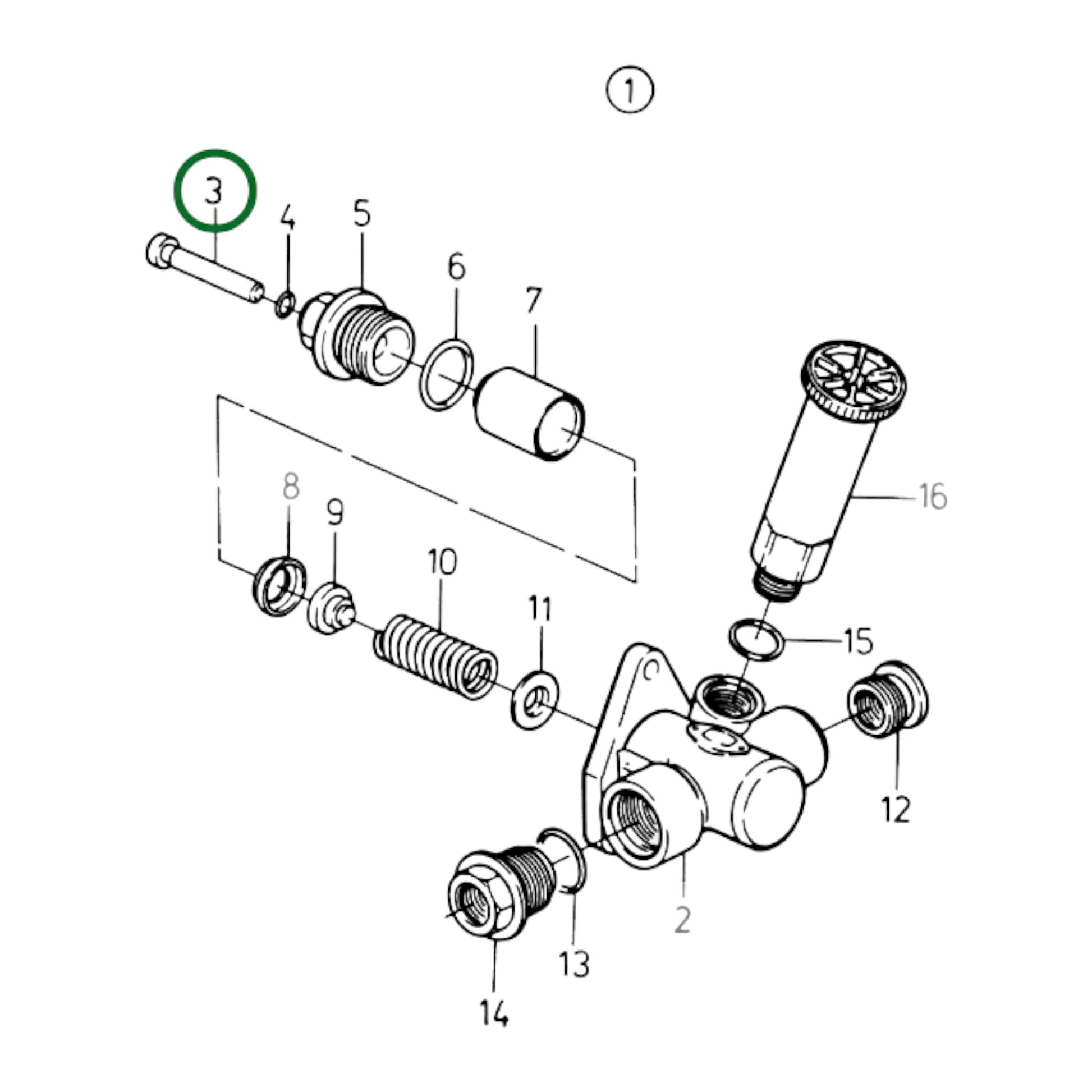 1

3
4
5
6
7
8
9
10
11
16
15
12
2
13
14