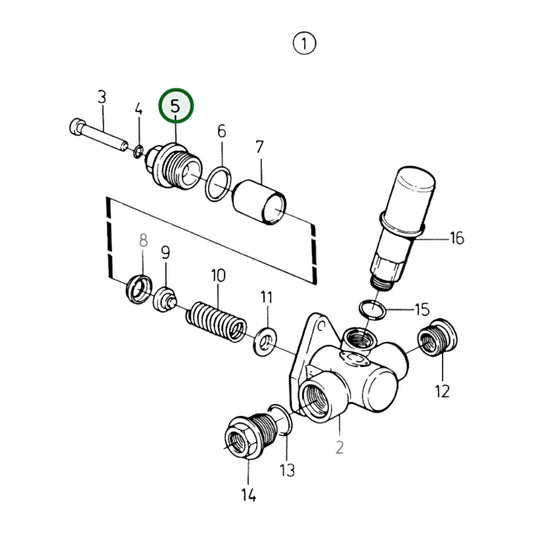 1

3

4

5

6

7

16

8

9

10

11

15

12

2

13

14