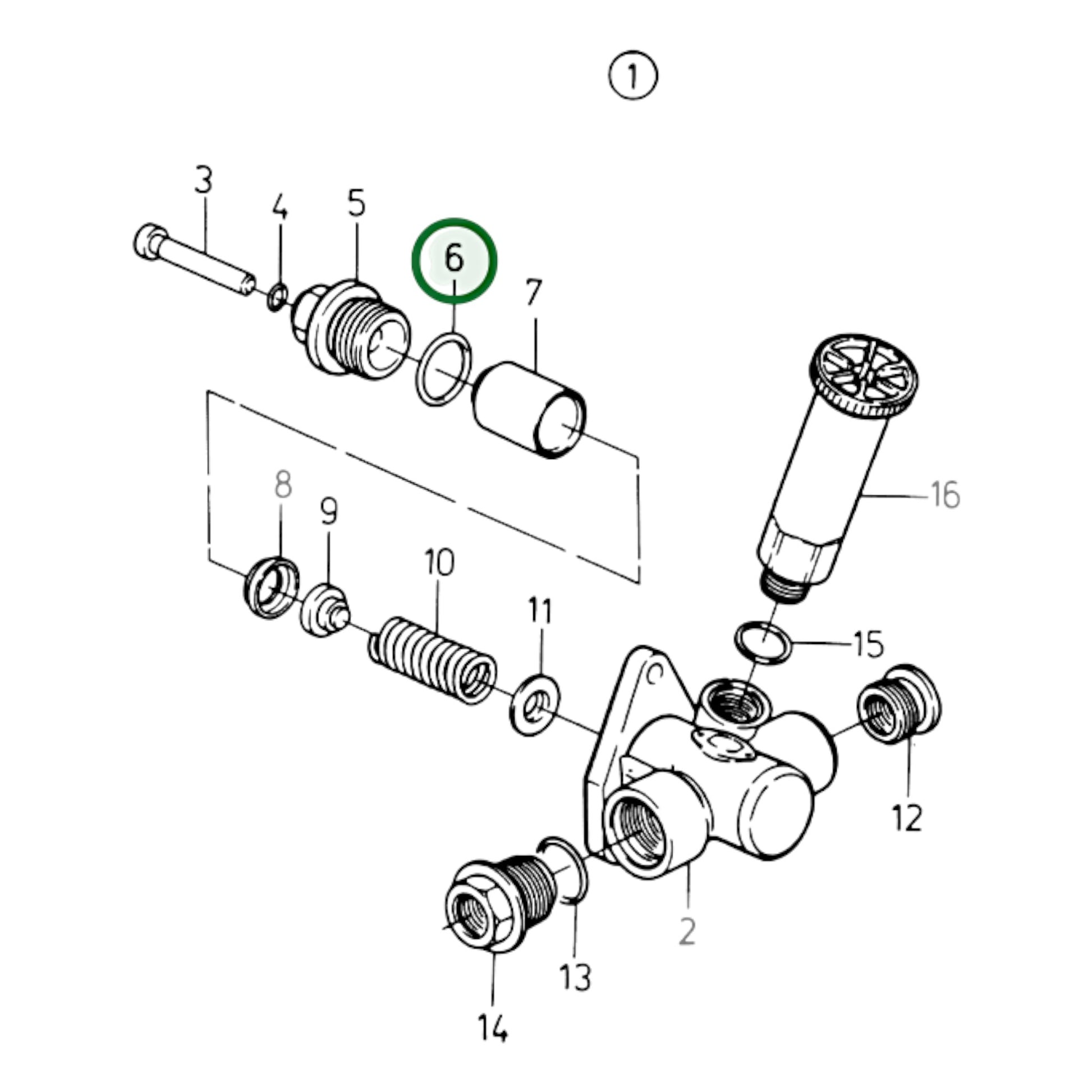 1

3
4
5
6
7
8
9
10
11
16
15
12
2
13
14