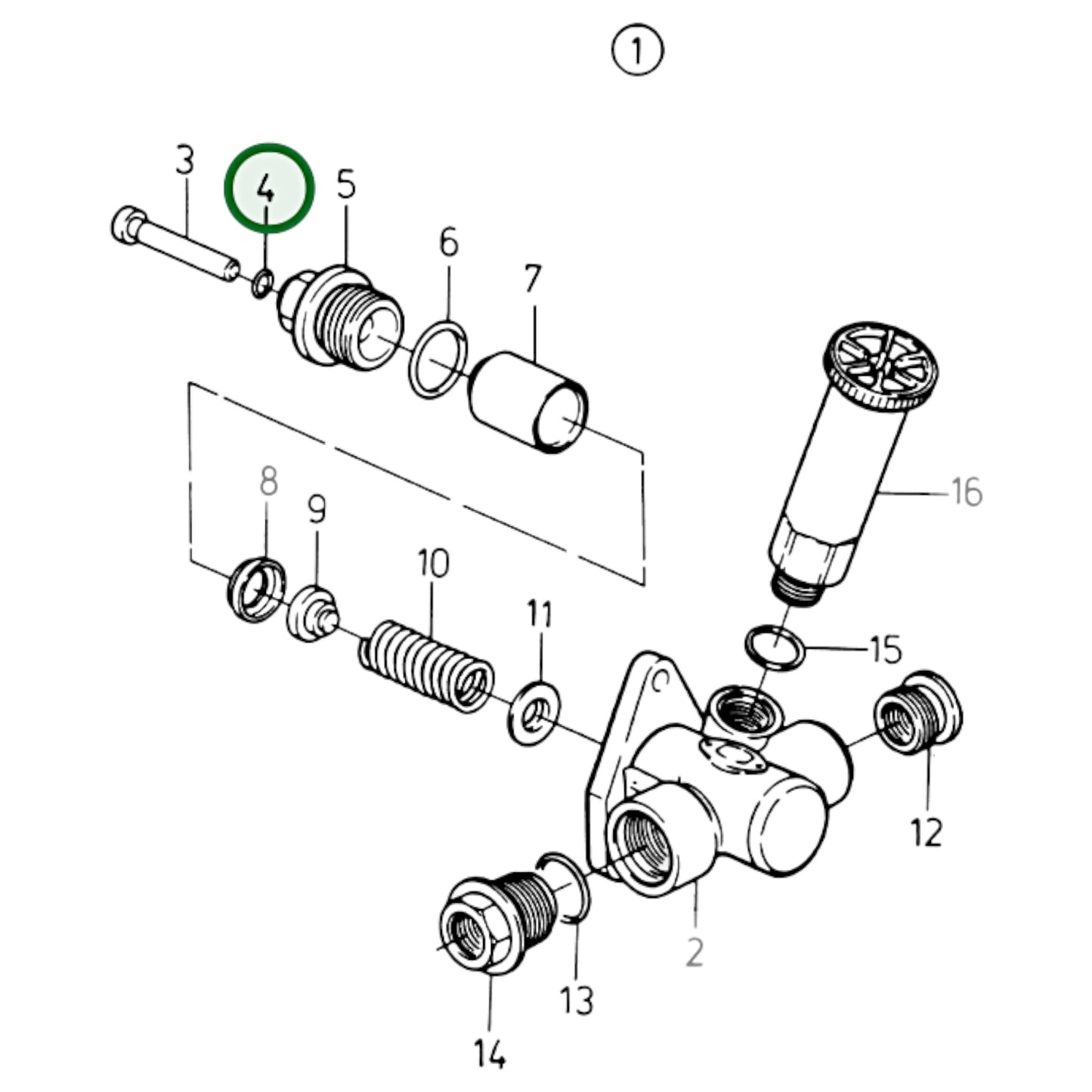 1

3
4
5
6
7
8
9
10
11
16
15
12
2
13
14