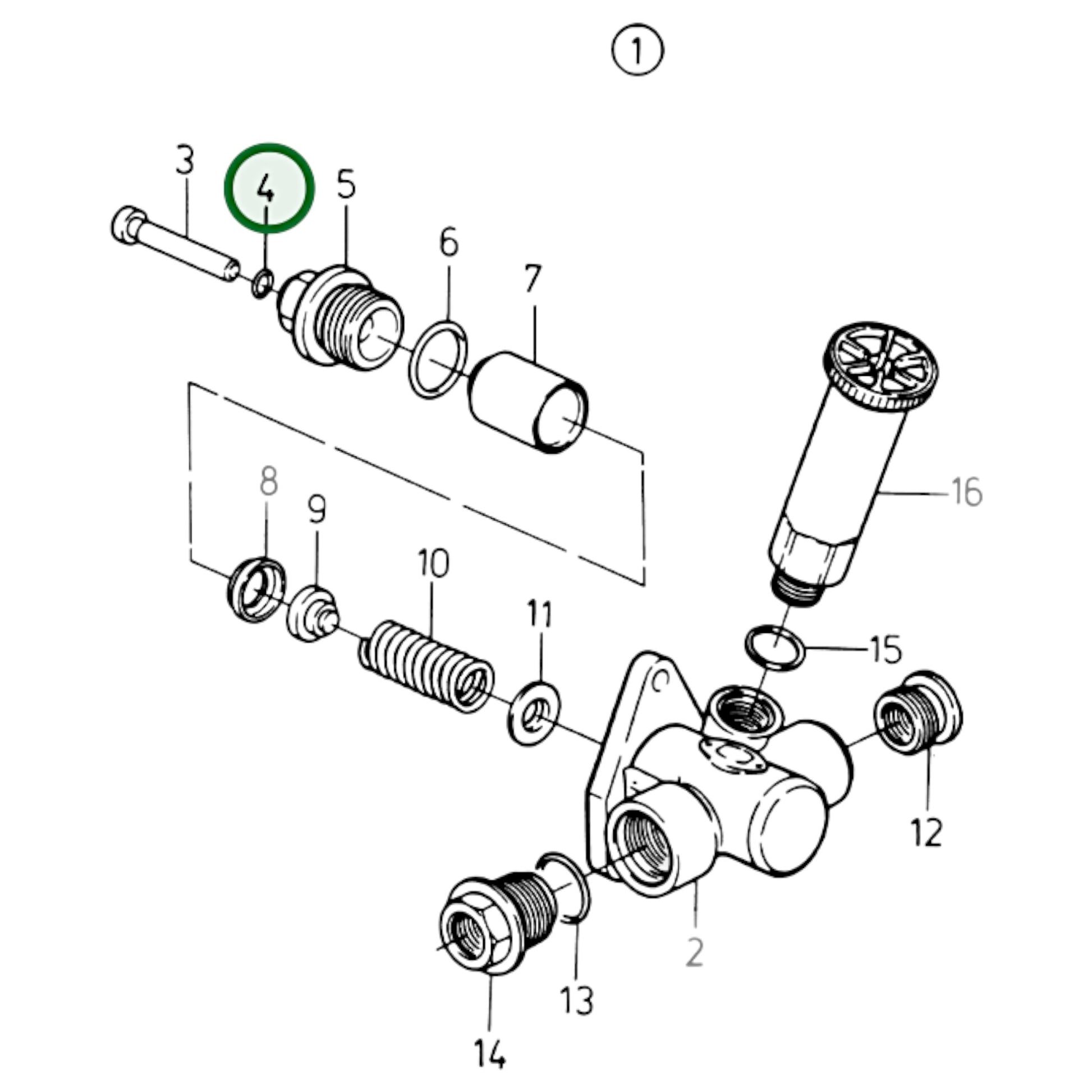 1

3
4
5
6
7
8
9
10
11
16
15
12
2
13
14