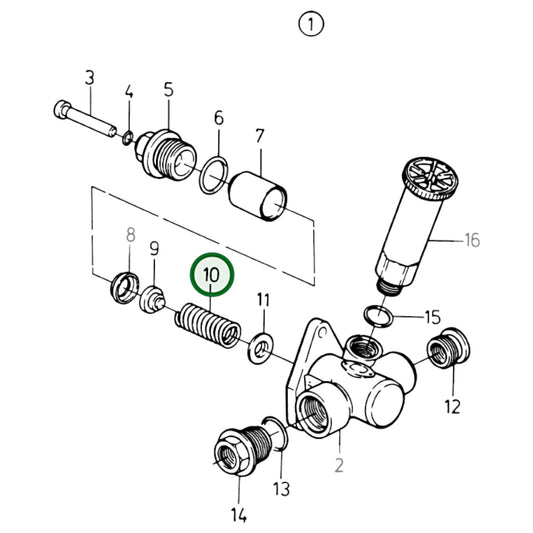 1
3
4
5
6
7
8
9
10
11
16
15
12
2
13
14