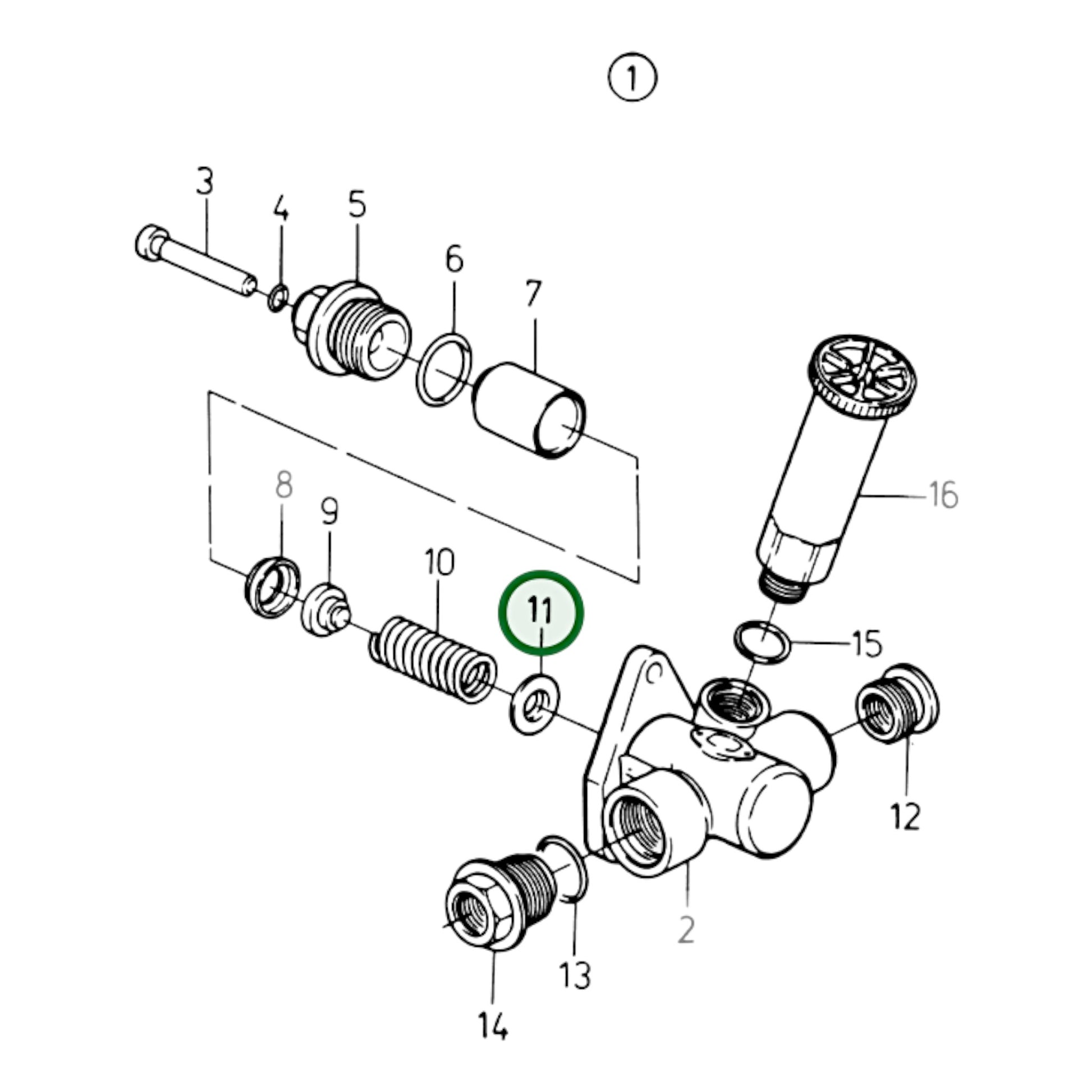 1

3
4
5
6
7
8
9
10
11
16
15
12
2
13
14