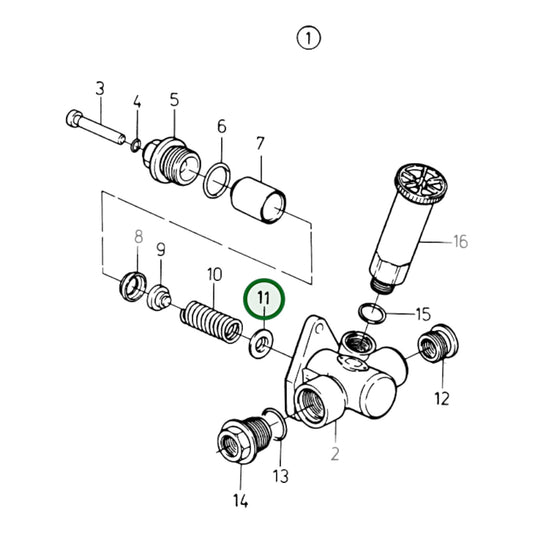 1

3
4
5
6
7
8
9
10
11
16
15
12
2
13
14