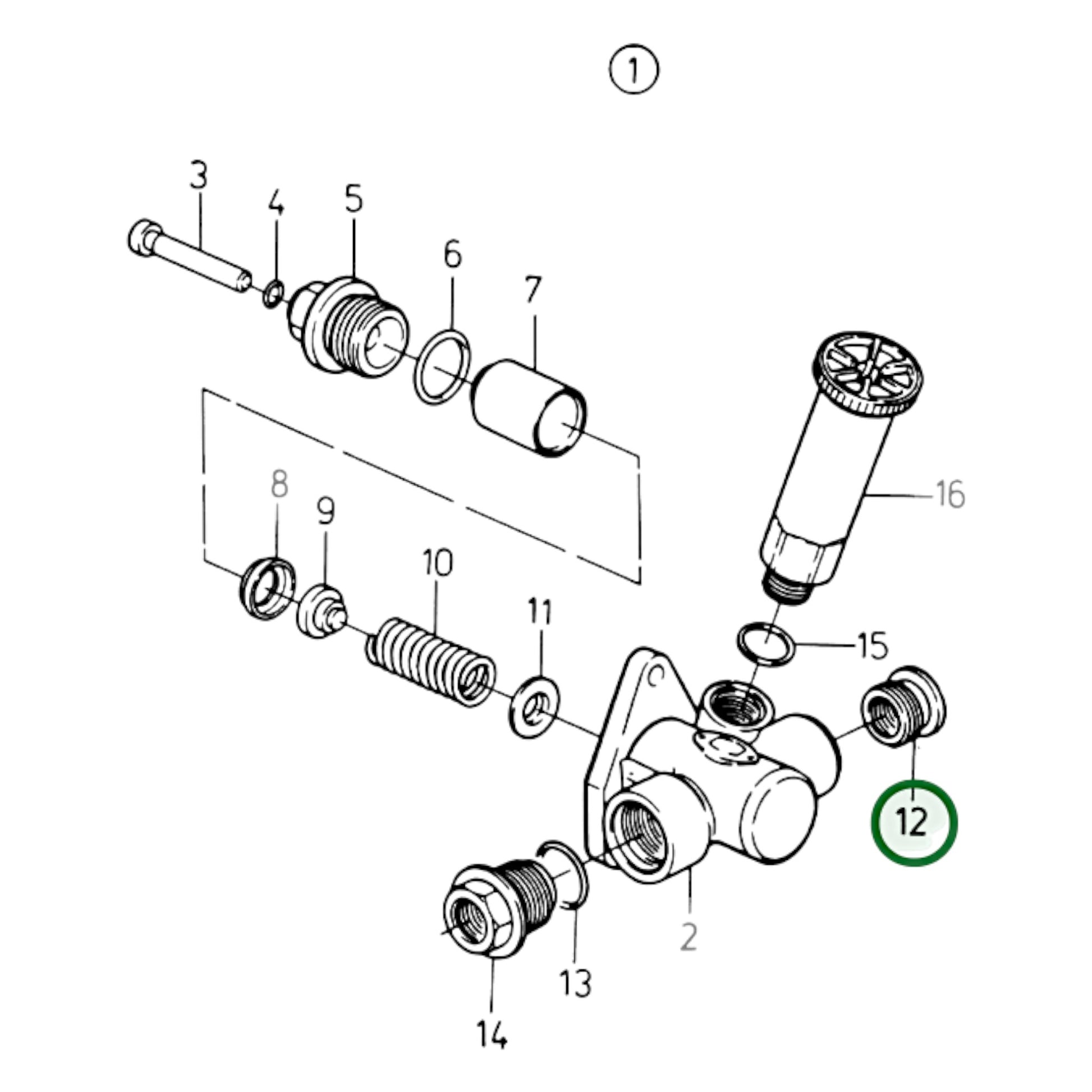 1
3
4
5
6
7
8
9
10
11
16
15
12
2
13
14