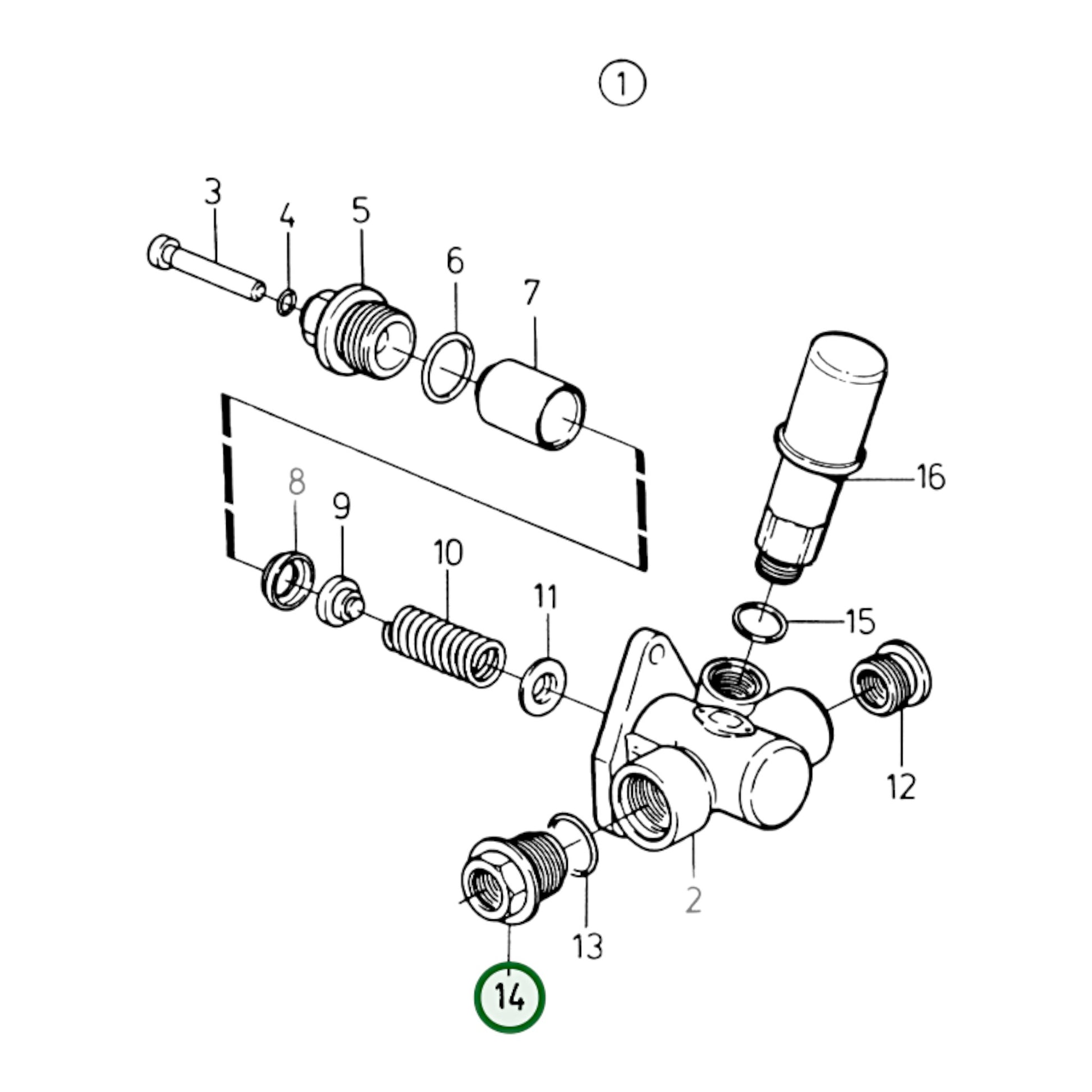 1

3
4
5
6
7
16
8
9
10
11
15
12
2
13
14