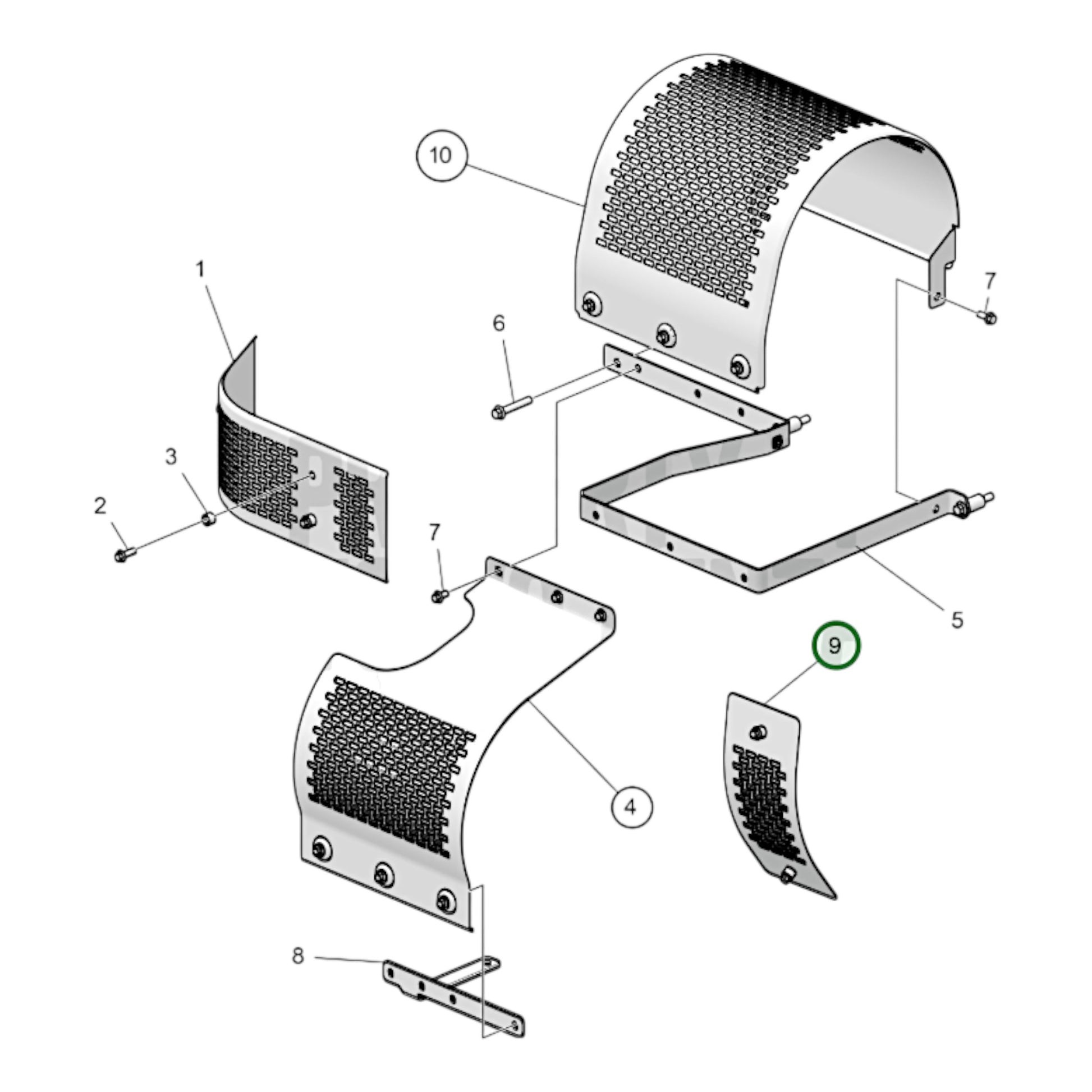 10

1

7

6

3

2

7

5

9

4

8