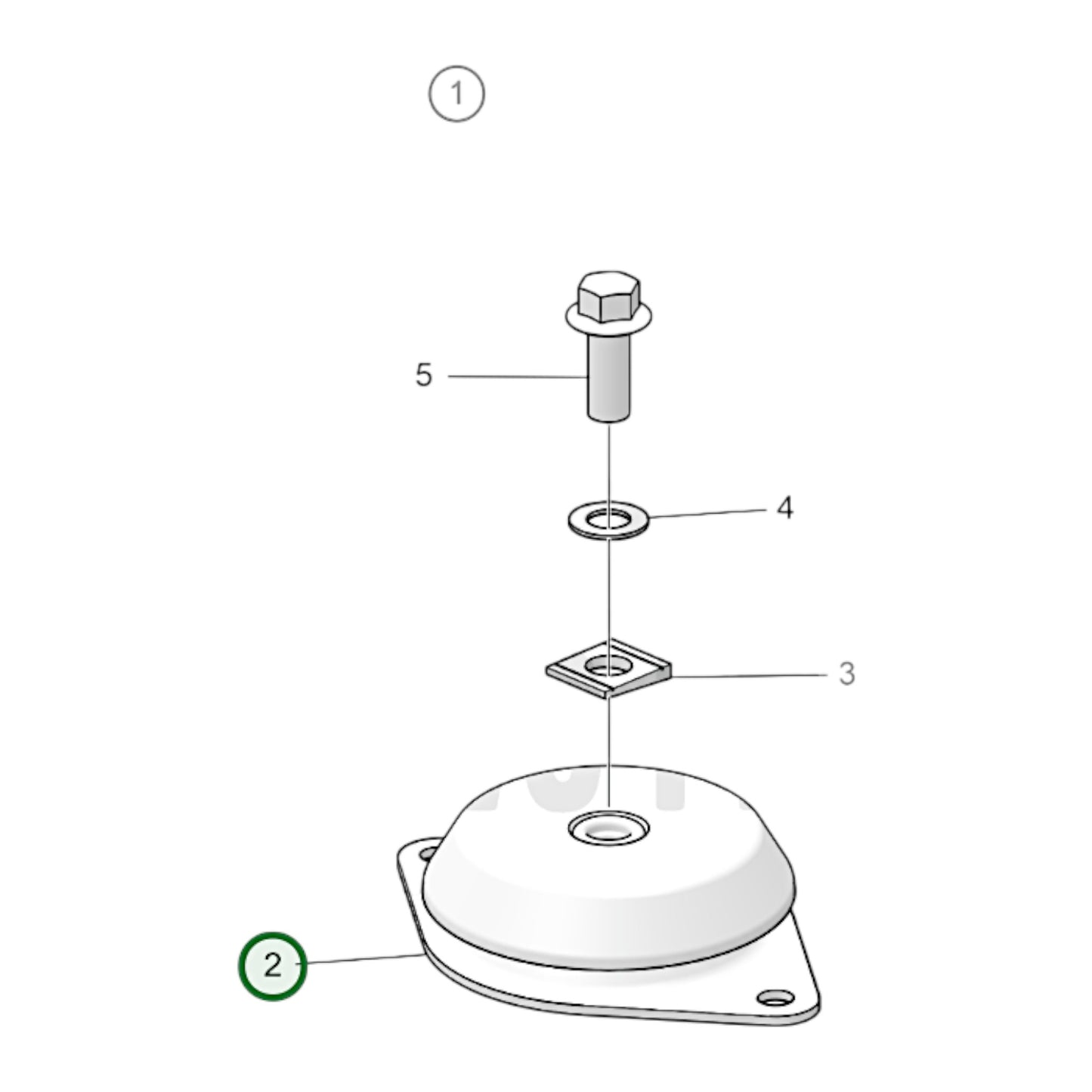 1

5

4

3

2