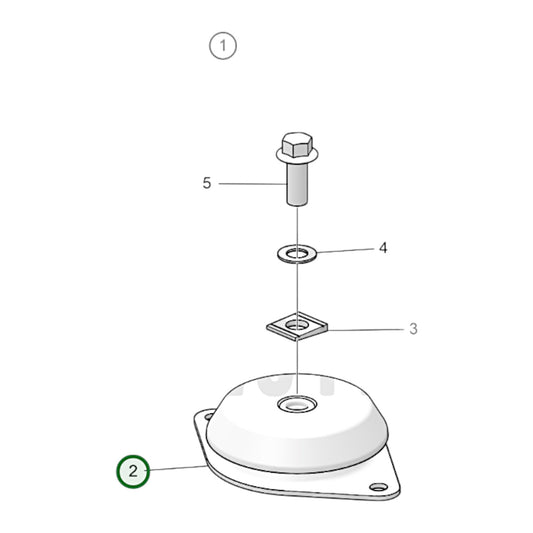 1

5

4

3

2