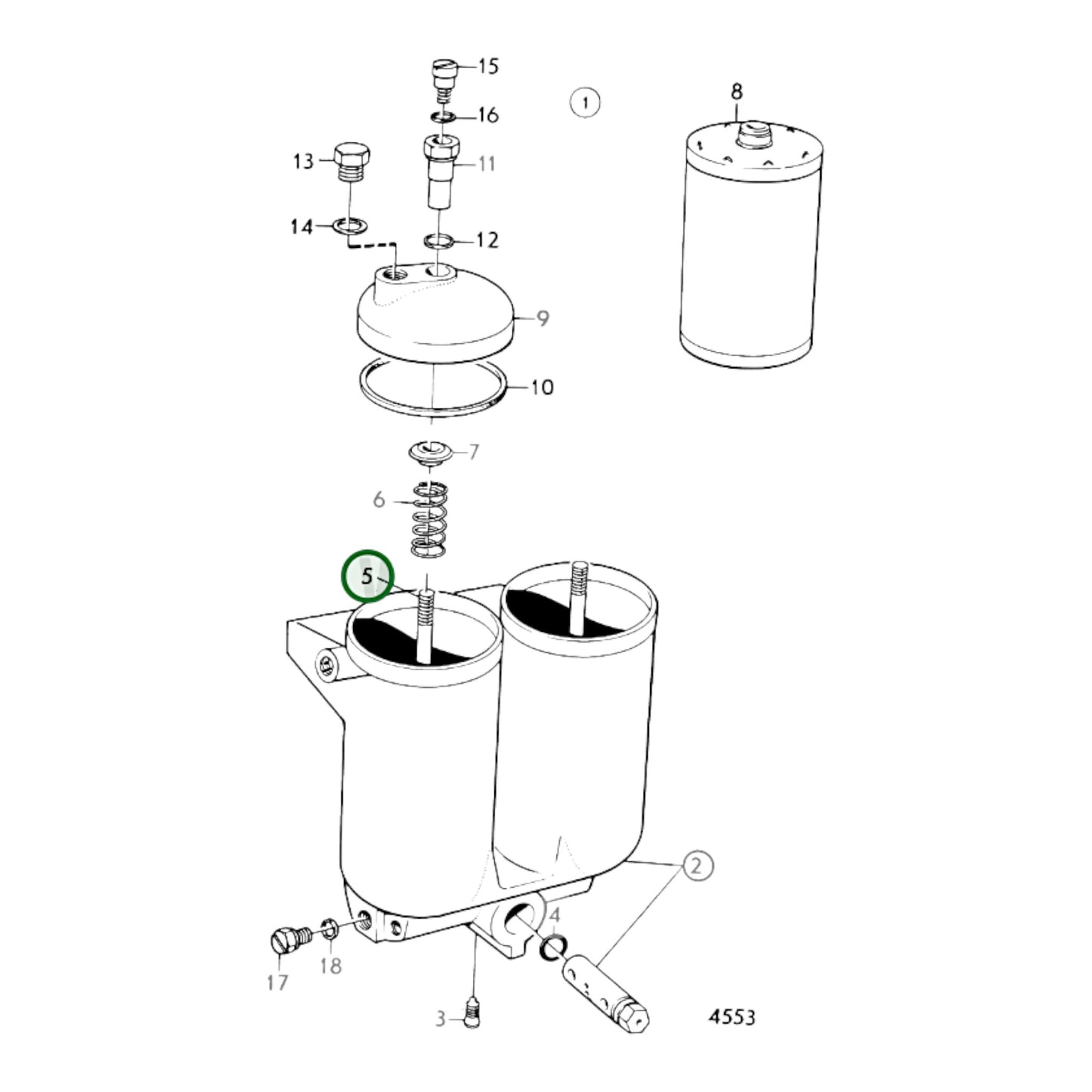 15
1
8
16
13
11
14
12
9
10
7
6
5
2
4
17
18
3
4553