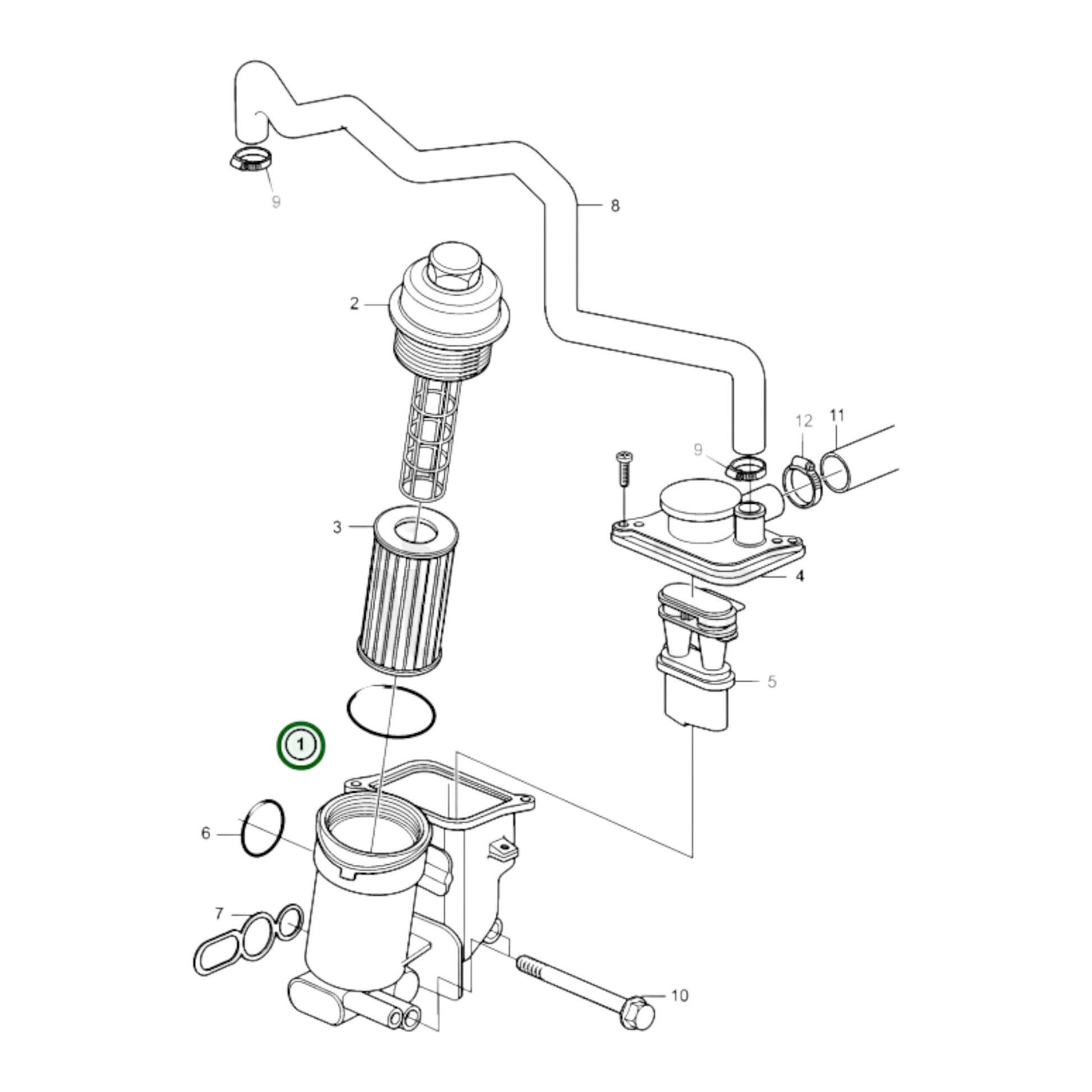 9
8
2
12
11
9
3
4
5
1
6
7
10