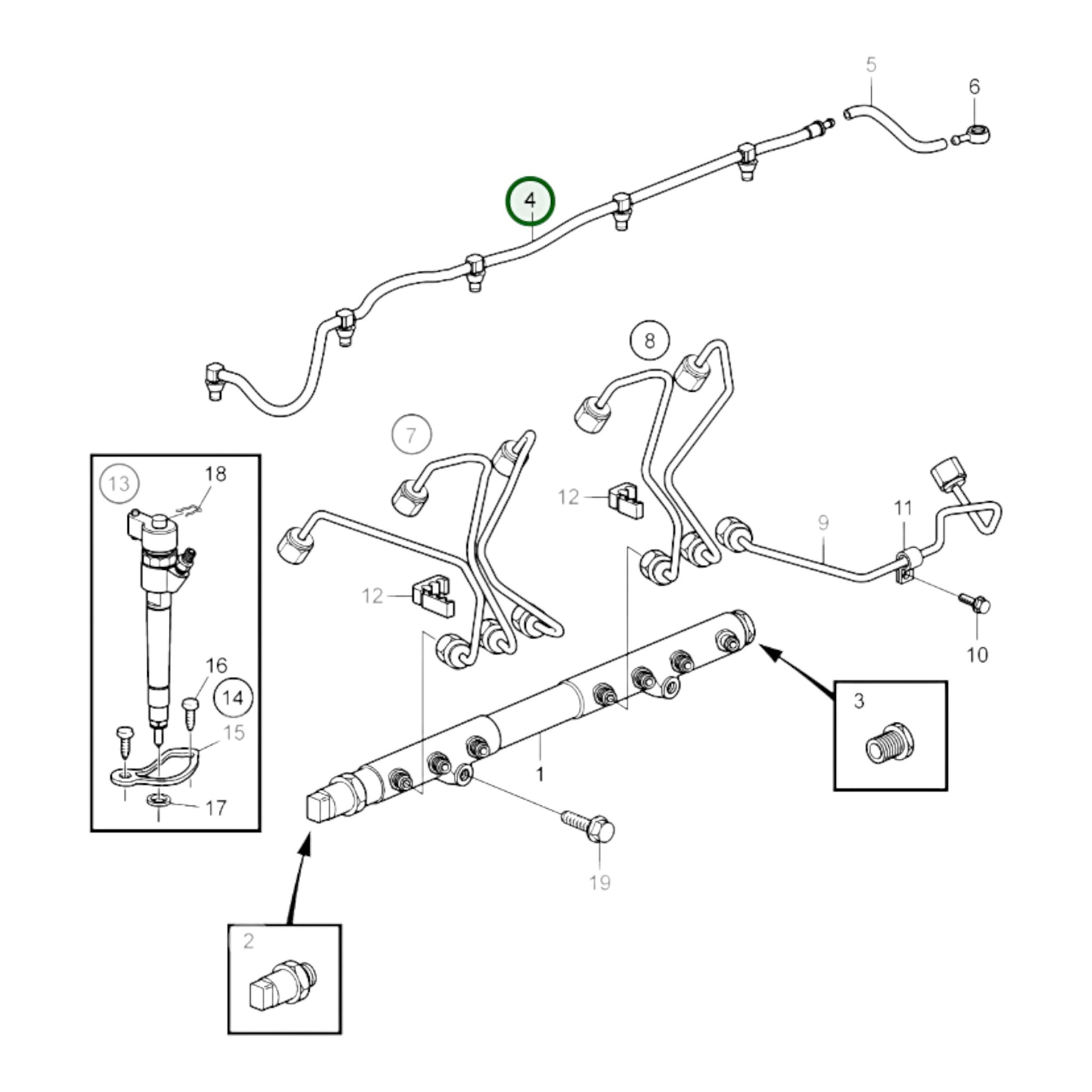 5
6
4
8
7
13
18
12
12
9
11
10
16
14
15
17
1
3
19
2