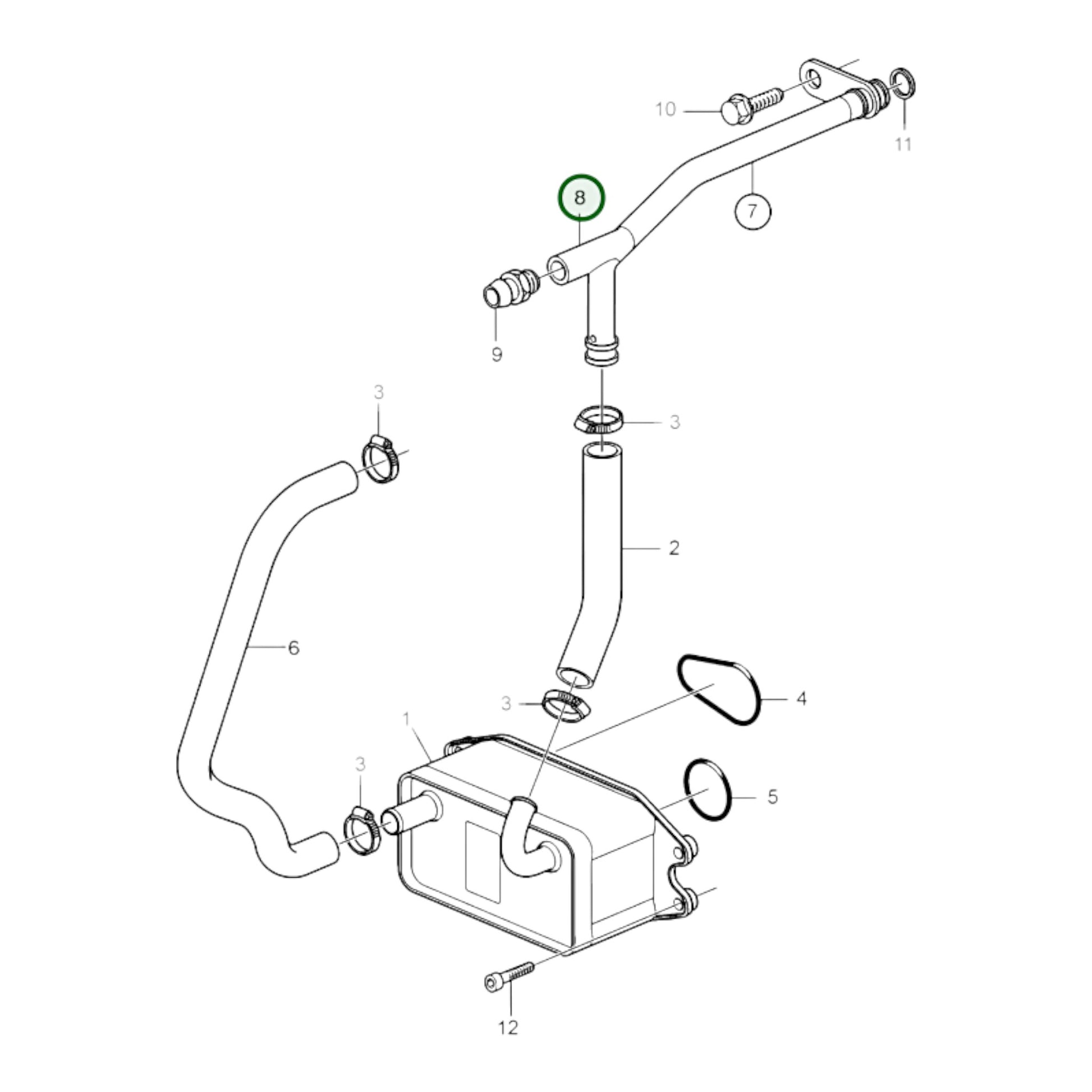 10
11
8
7
9
3
3
2
6
4
3
1
3
5
12