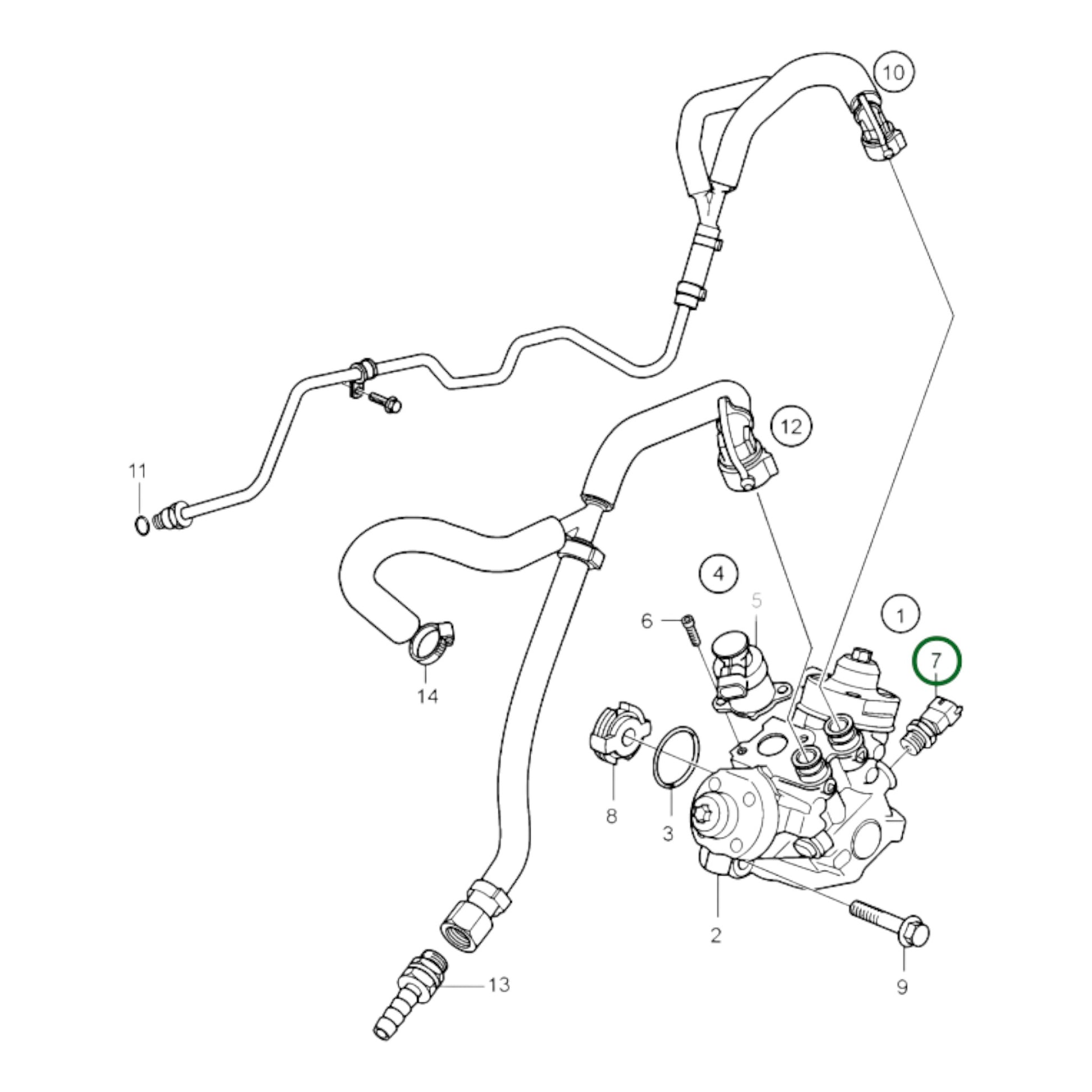 10
12
11
4
5
6
1
7
14
8
3
2
9
13