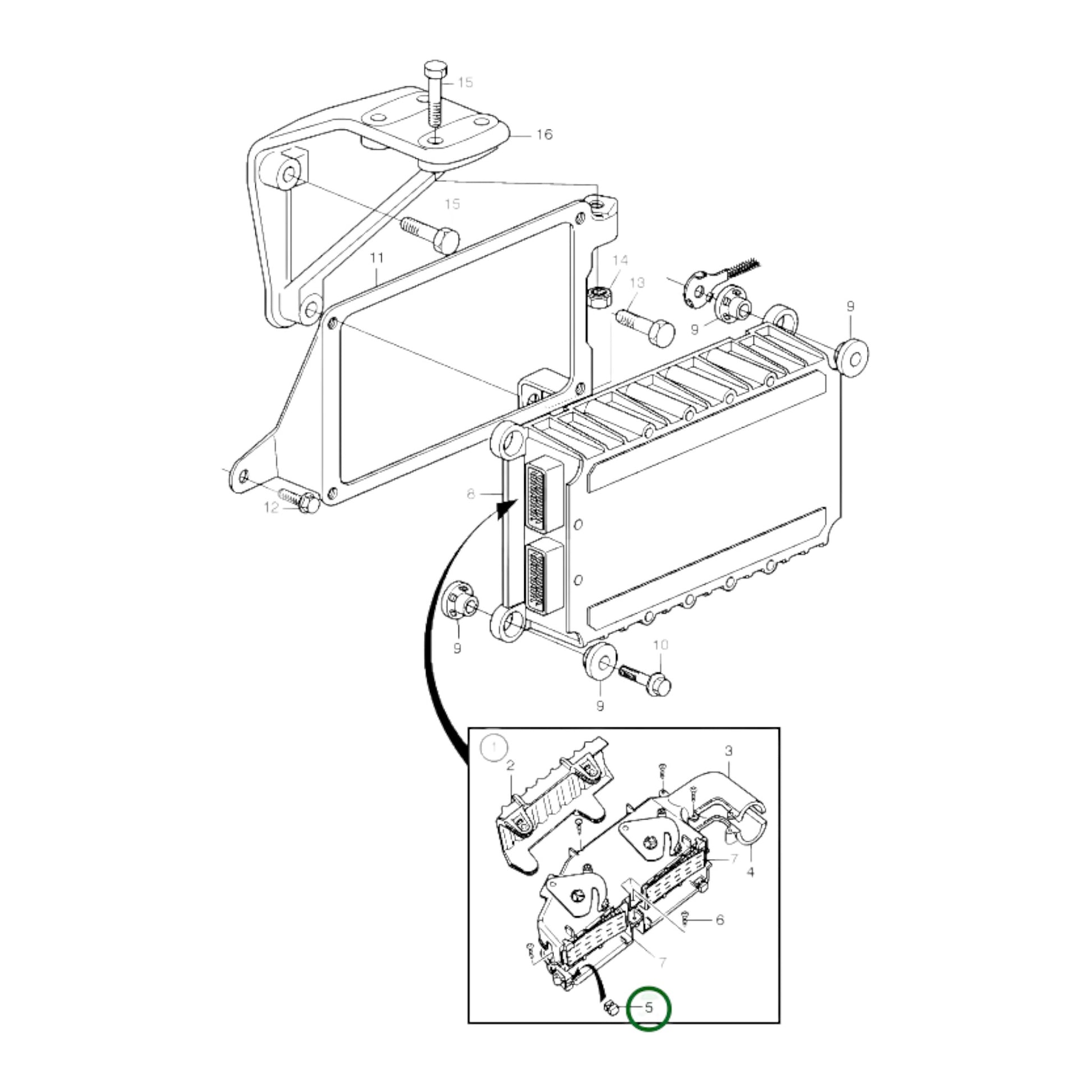 15
16
15
11
14
13
9
9
8
12
9
10
9
1
2
3
7
4
6
7
5